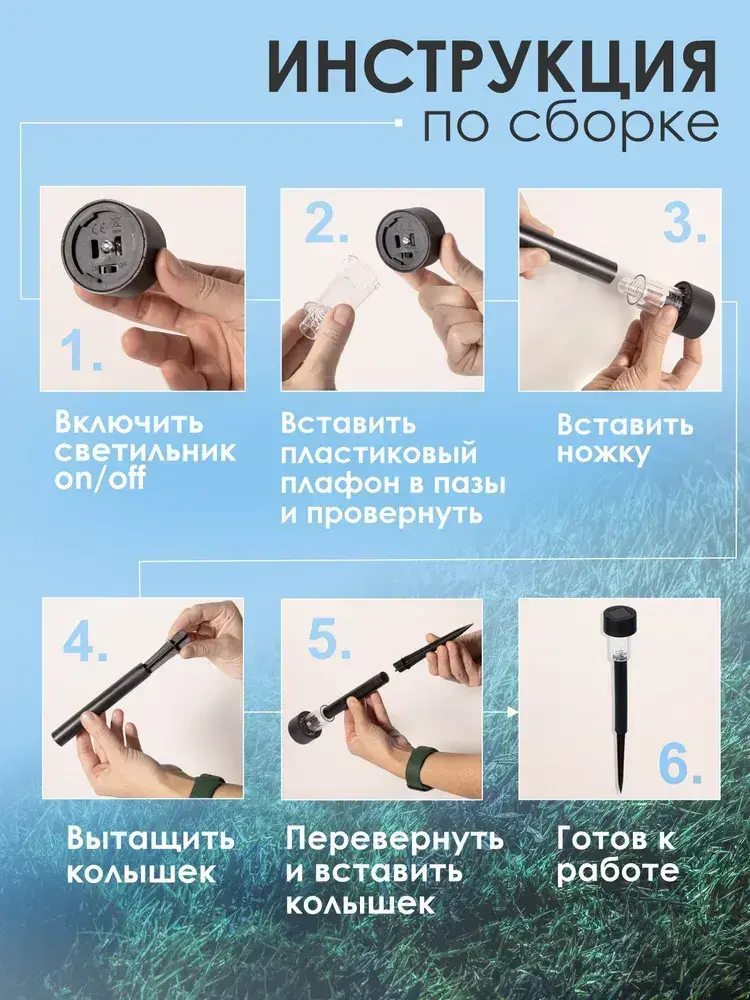 ИНСТРУКЦИЯ
по сборке

1.
Включить светильник on/off

2.
Вставить пластиковый плафон в пазы и провернуть

3.
Вставить ножку

4.
Вытащить колышек

5.
Перевернуть и вставить колышек

6.
Готов к работе