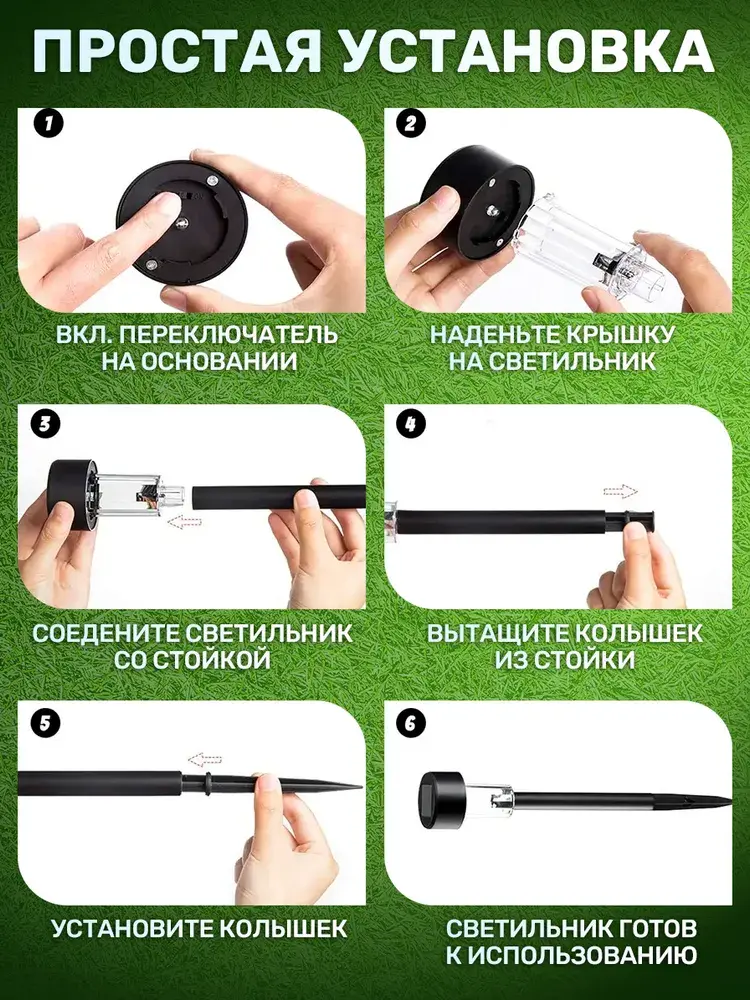 ПРОСТАЯ УСТАНОВКА

1

ВКЛ. ПЕРЕКЛЮЧАТЕЛЬ НА ОСНОВАНИИ

2

НАДЕНЬТЕ КРЫШКУ НА СВЕТИЛЬНИК

3

СОЕДЕНИТЕ СВЕТИЛЬНИК СО СТОЙКОЙ

4

ВЫТАЩИТЕ КОЛЫШЕК ИЗ СТОЙКИ

5

УСТАНОВИТЕ КОЛЫШЕК

6

СВЕТИЛЬНИК ГОТОВ К ИСПОЛЬЗОВАНИЮ