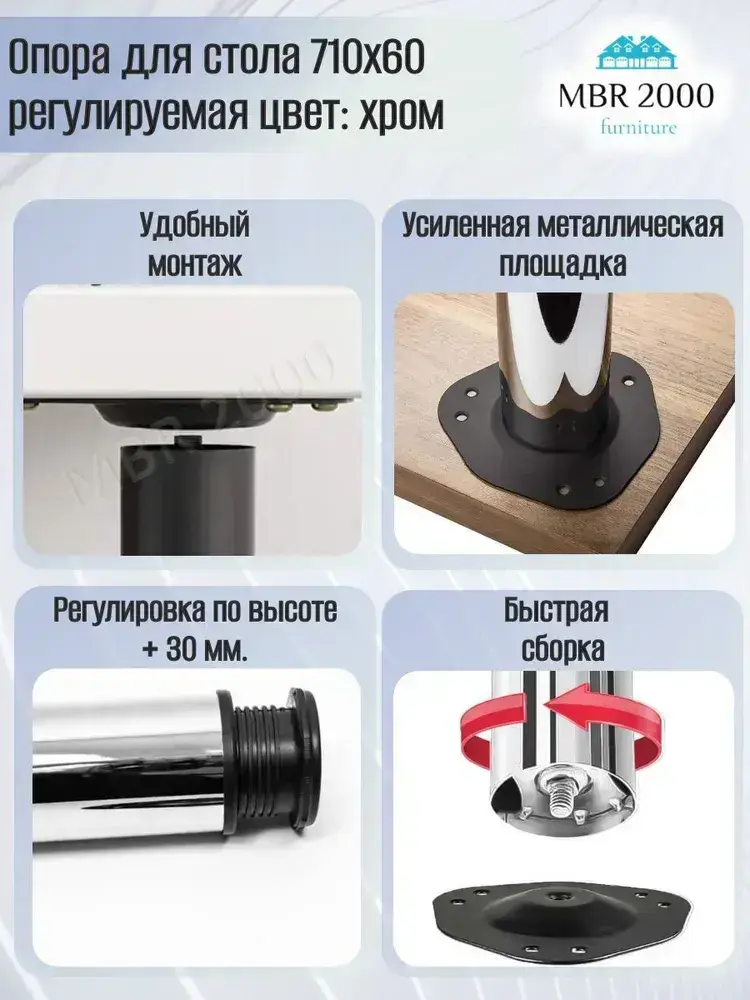 Опора для стола 710х60 регулируемая цвет: хром

MBR 2000
furniture

Удобный монтаж

MBR 2000

Усиленная металлическая площадка

Регулировка по высоте + 30 мм.

Быстрая сборка