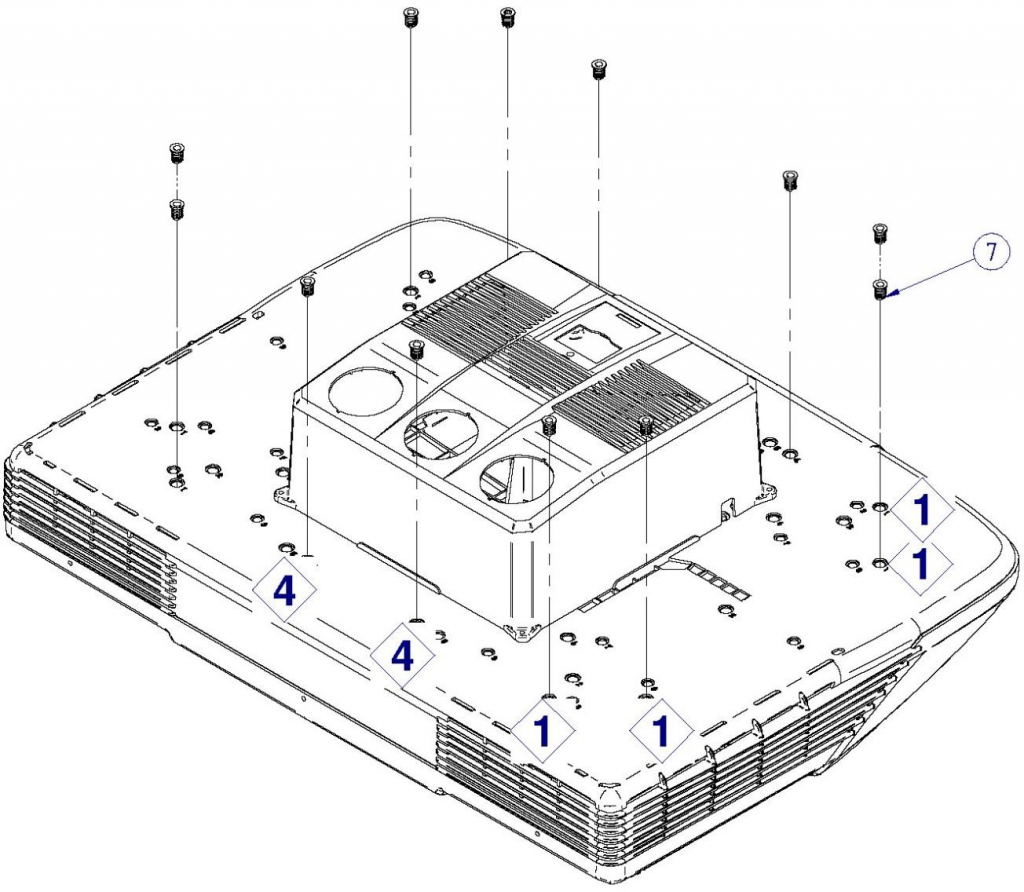 7
1
1
4
4
1
1