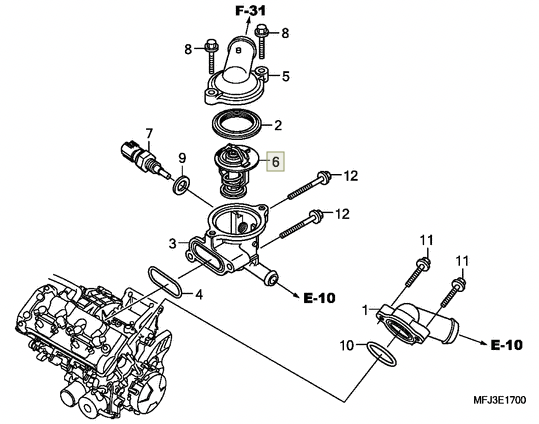 F-31
8
8
5
2
7
9
6
12
12
3
11
11
4
E-10
1
10
E-10
MFJ3E1700