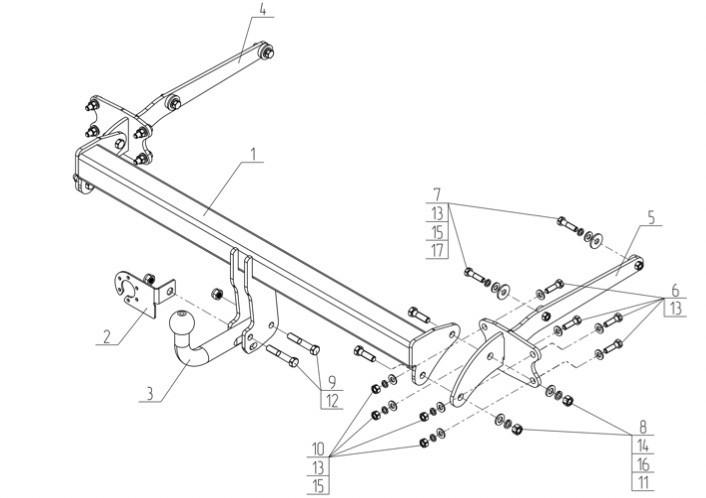 4
1
7
13
15
17
5
6
13
2
3
9
12
10
13
15
8
14
16
11