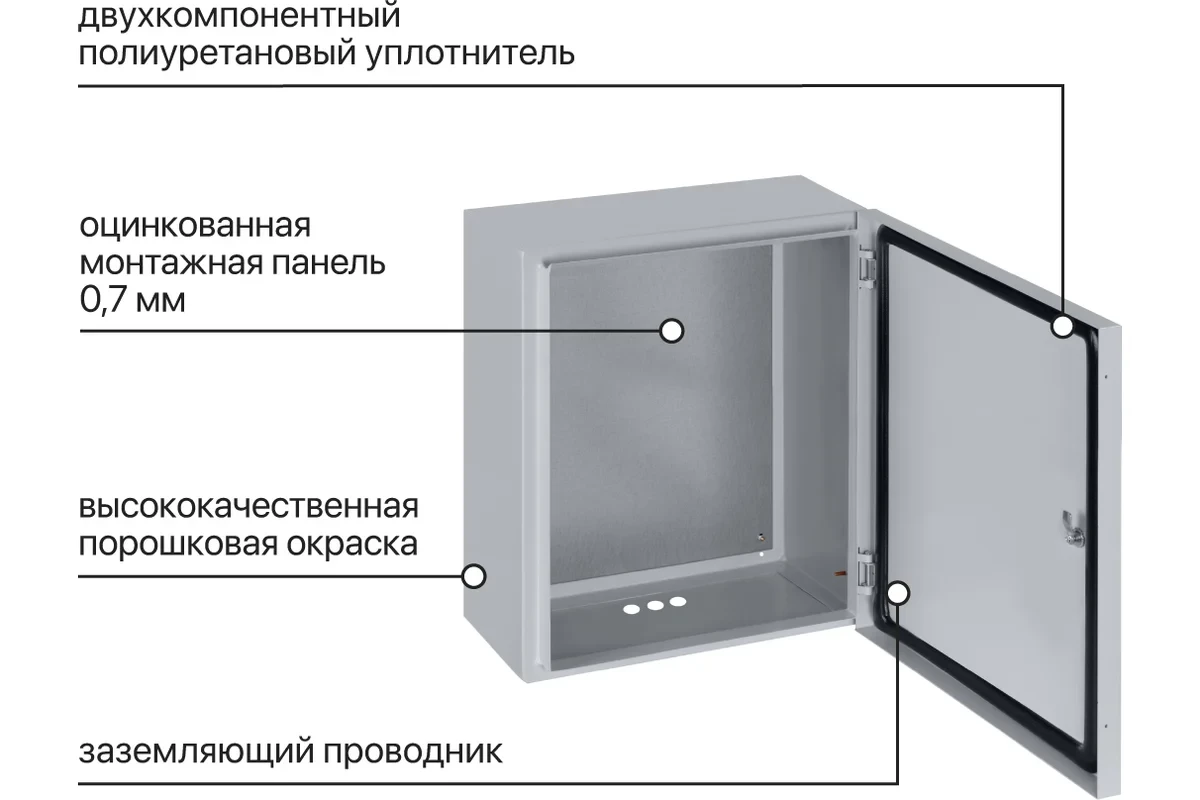 двухкомпонентный полиуретановый уплотнитель

оцинкованная монтажная панель 0,7 мм

высококачественная порошковая окраска

заземляющий проводник