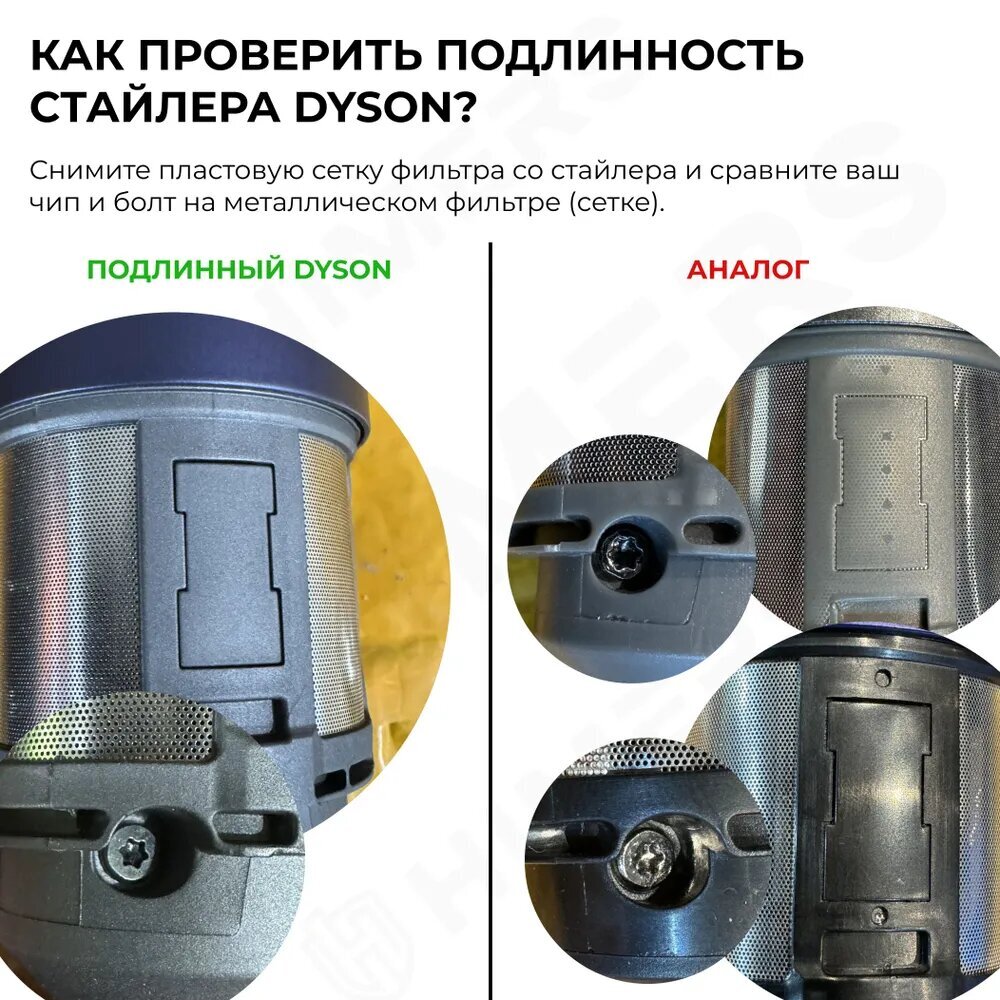 КАК ПРОВЕРИТЬ ПОДЛИННОСТЬ СТАЙЛЕРА DYSON?

Снимите пластовую сетку фильтра со стайлера и сравните ваш чип и болт на металлическом фильтре (сетке).

ПОДЛИННЫЙ DYSON

АНАЛОГ