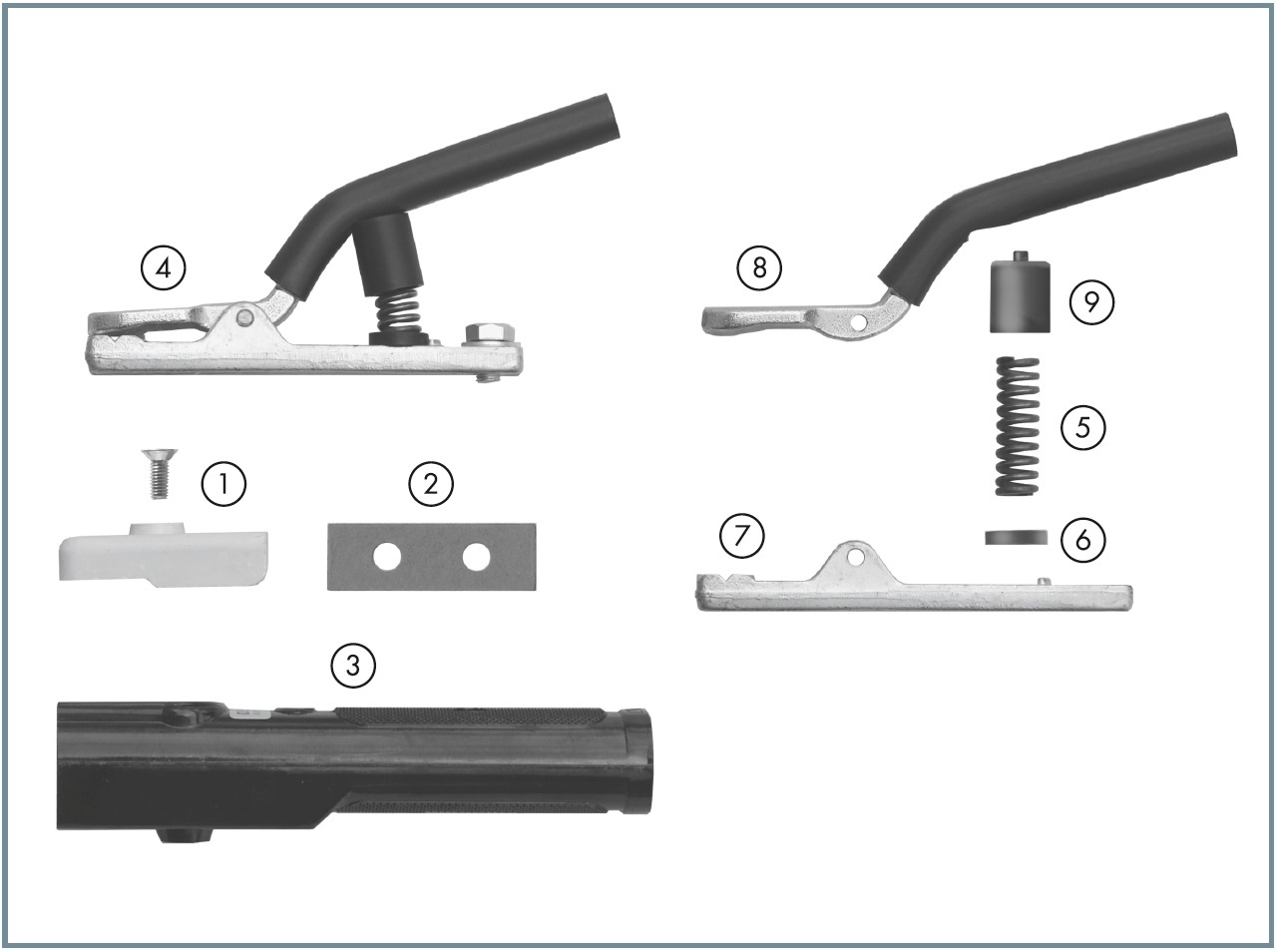 4
8
9
5
1
2
7
6
3