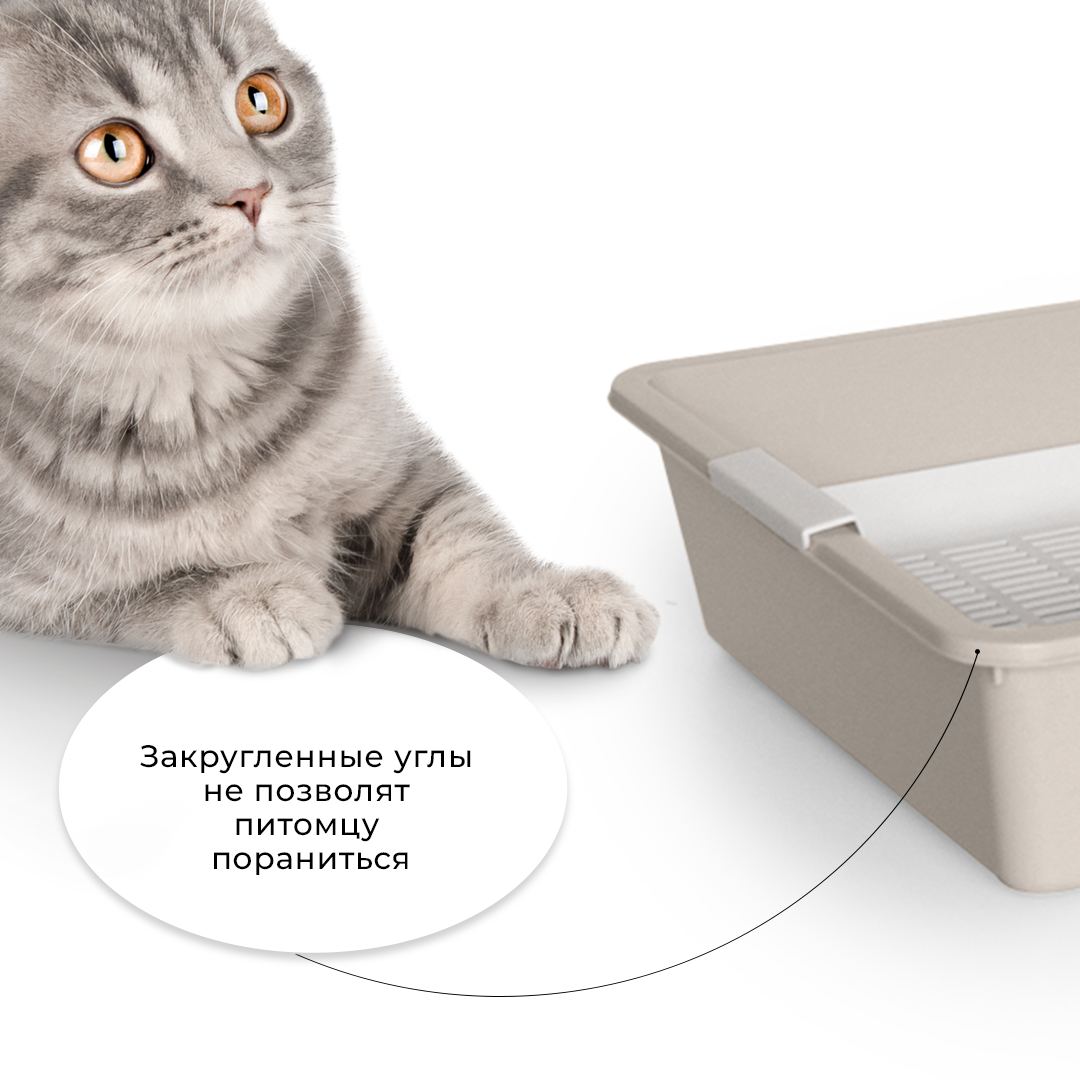 Закругленные углы не позволят питомцу пораниться