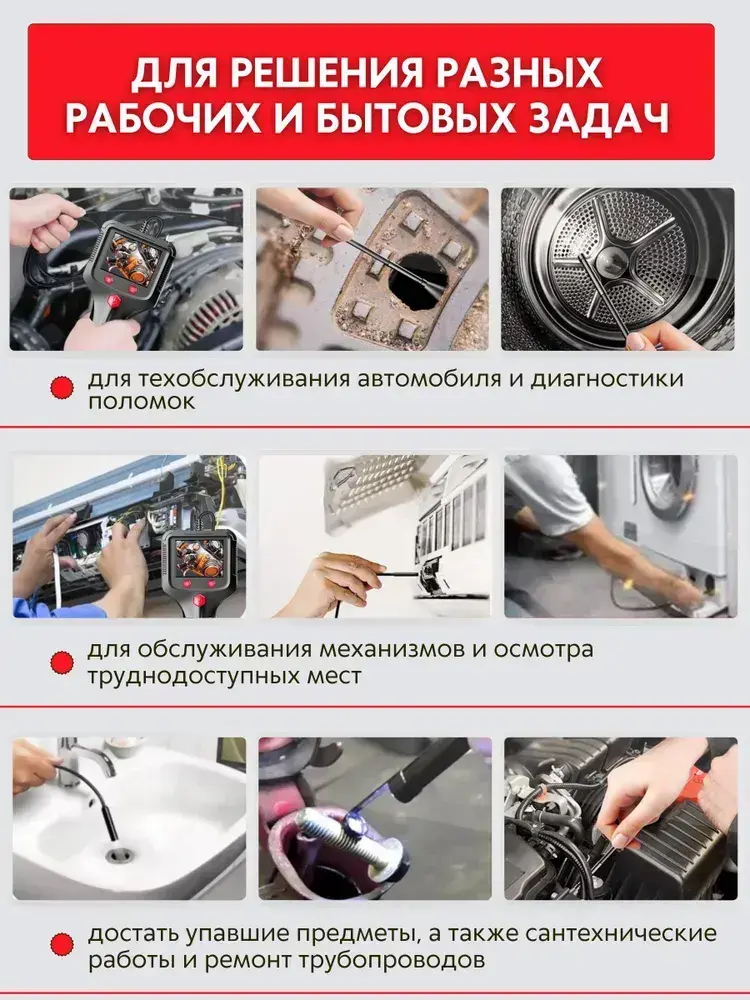 ДЛЯ РЕШЕНИЯ РАЗНЫХ РАБОЧИХ И БЫТОВЫХ ЗАДАЧ

для техобслуживания автомобиля и диагностики поломок

для обслуживания механизмов и осмотра труднодоступных мест

достать упавшие предметы, а также сантехнические работы и ремонт трубопроводов