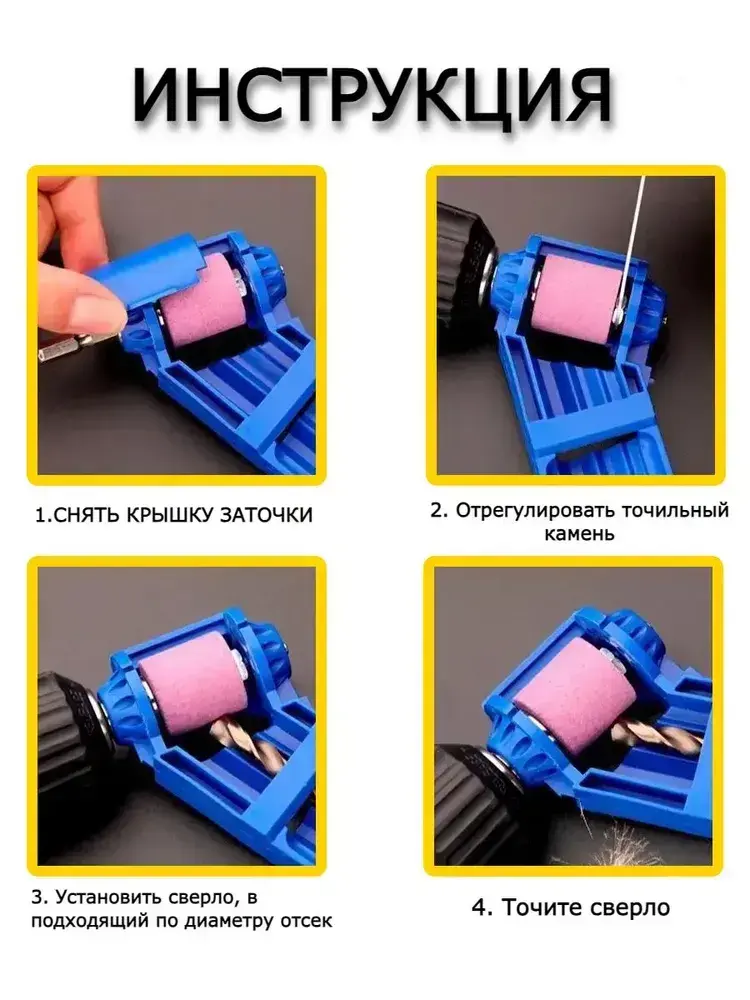 ИНСТРУКЦИЯ

1.СНЯТЬ КРЫШКУ ЗАТОЧКИ

2. Отрегулировать точильный камень

3. Установить сверло, в подходящий по диаметру отсек

4. Точите сверло