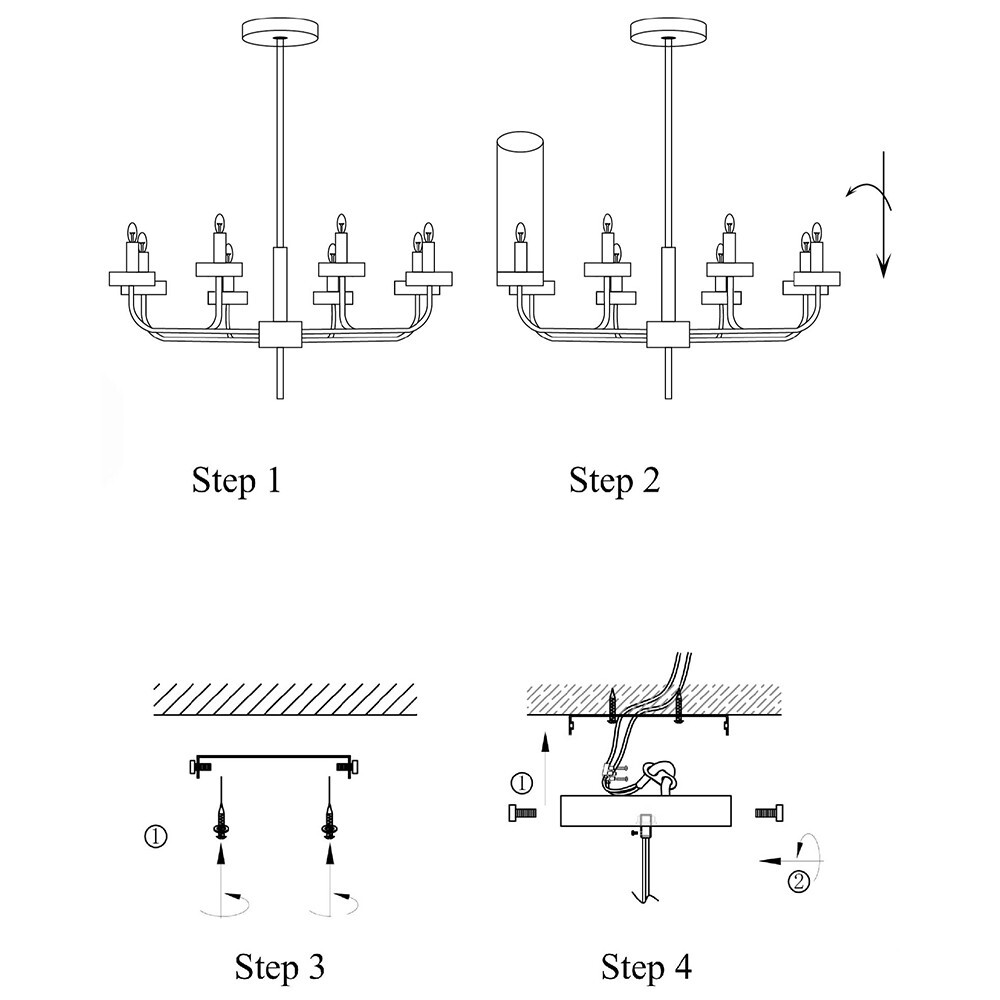 Step 1

Step 2

①

Step 3

①

②

Step 4