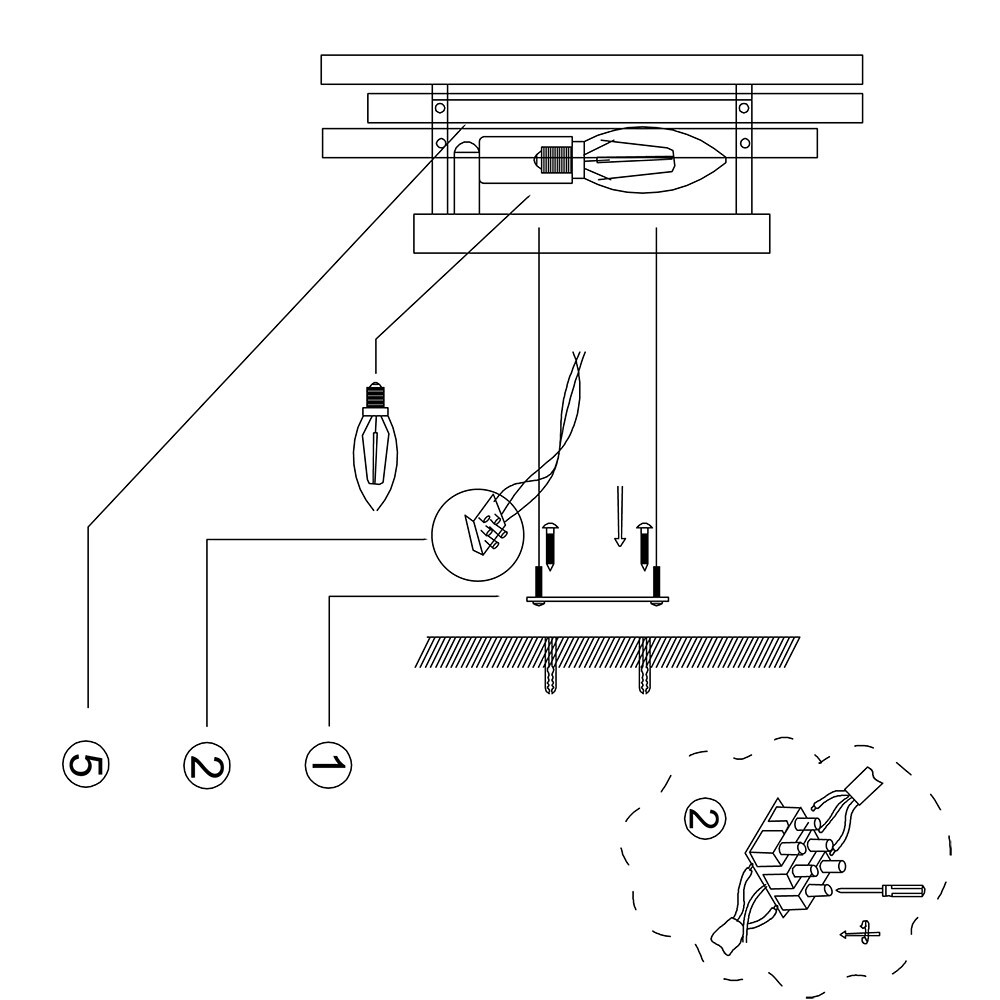 5
2
1
2