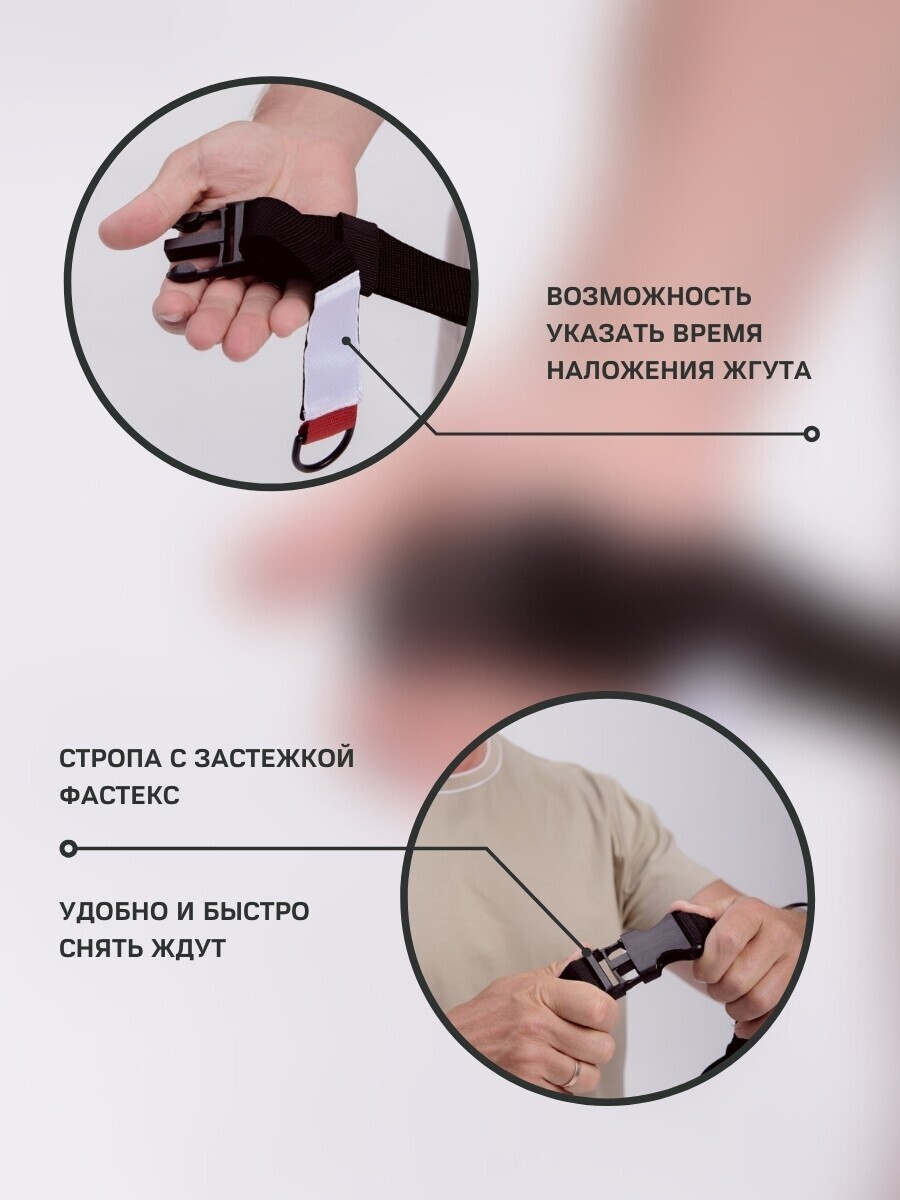 ВОЗМОЖНОСТЬ УКАЗАТЬ ВРЕМЯ НАЛОЖЕНИЯ ЖГУТА

СТРОПА С ЗАСТЕЖКОЙ ФАСТЕКС

УДОБНО И БЫСТРО СНЯТЬ ЖДУТ