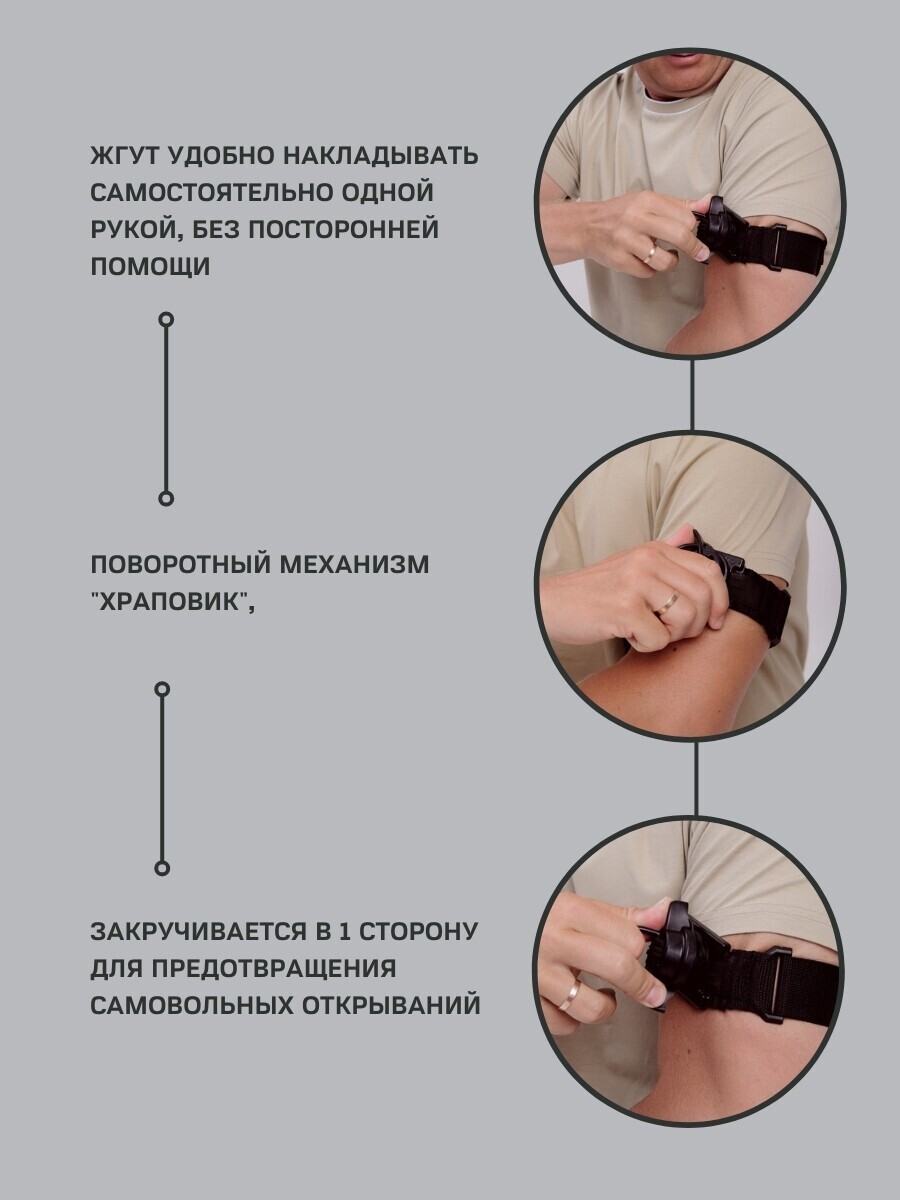 ЖГУТ УДОБНО НАКЛАДЫВАТЬ САМОСТОЯТЕЛЬНО ОДНОЙ РУКОЙ, БЕЗ ПОСТОРОННЕЙ ПОМОЩИ

ПОВОРОТНЫЙ МЕХАНИЗМ "ХРАПОВИК",

ЗАКРУЧИВАЕТСЯ В 1 СТОРОНУ ДЛЯ ПРЕДОТВРАЩЕНИЯ САМОВОЛЬНЫХ ОТКРЫВАНИЙ