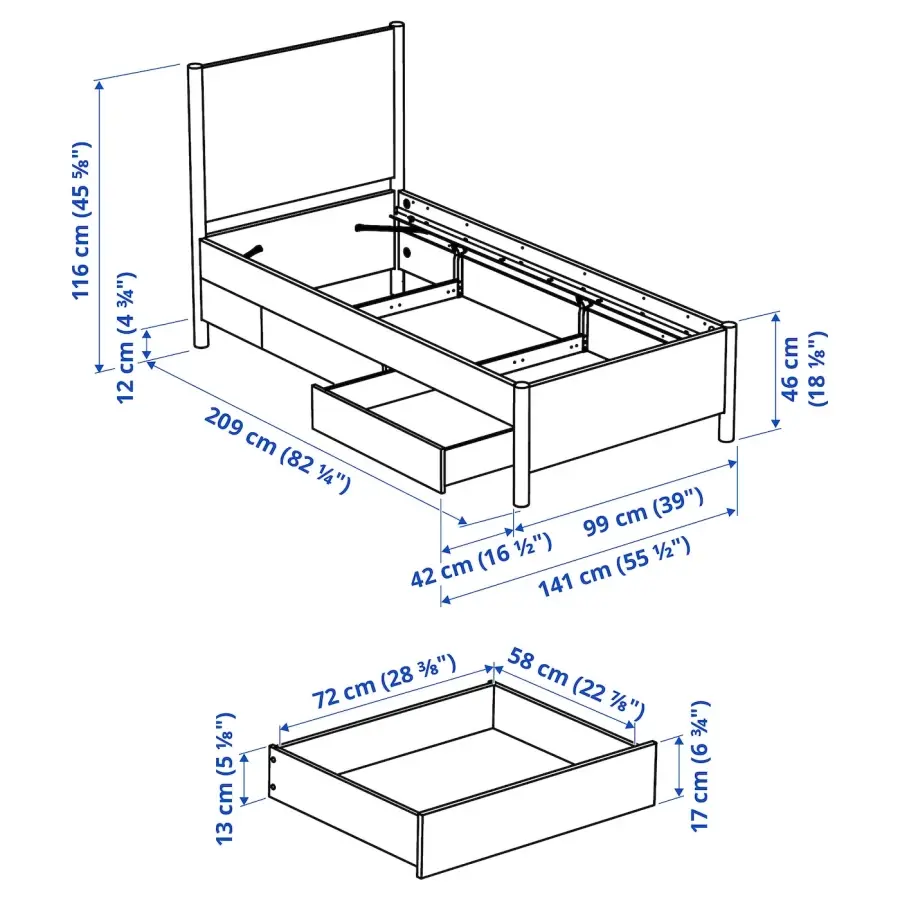 116 cm (45 ⅝")
12 cm (4 ¾")
209 cm (82 ¼")
46 cm (18 ⅛")
99 cm (39")
42 cm (16 ½")
141 cm (55 ½")
72 cm (28 ⅜")
58 cm (22 ⅞")
13 cm (5 ⅛")
17 cm (6 ¾")