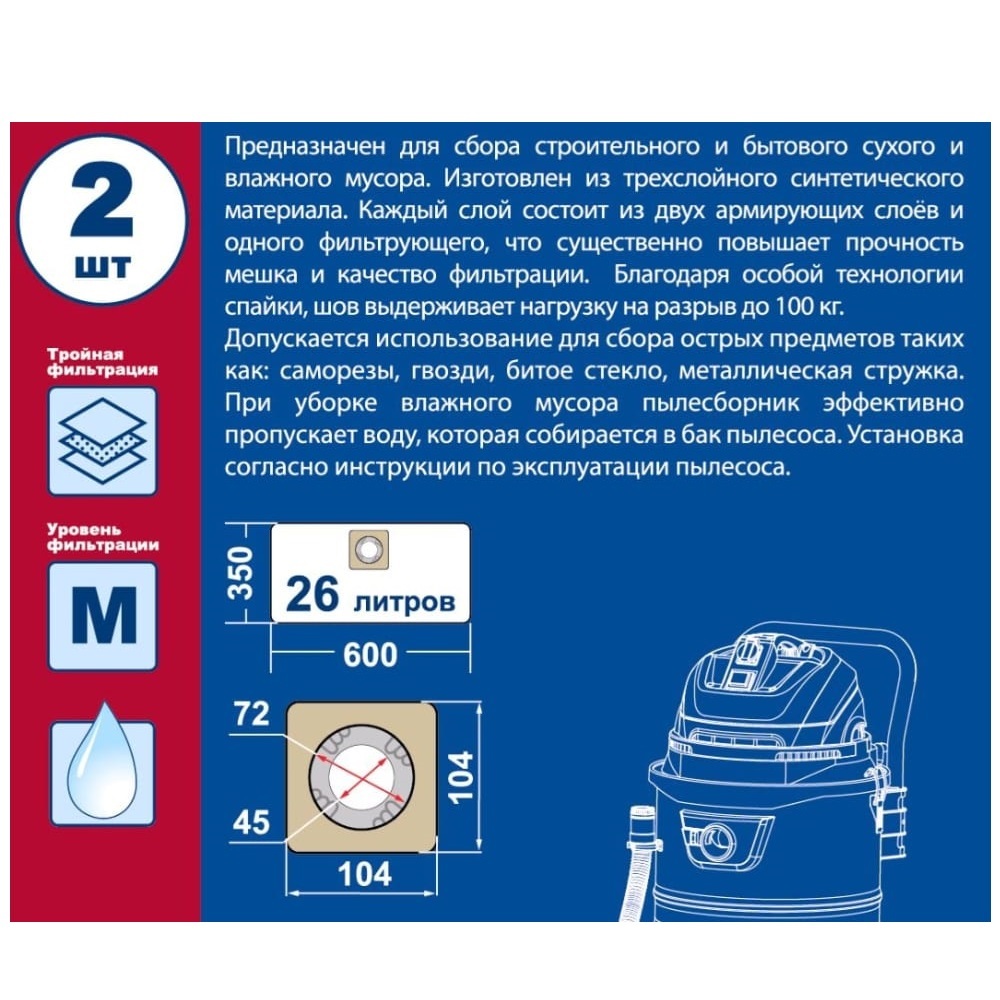 2
шт

Тройная фильтрация

Уровень фильтрации

M

Предназначен для сбора строительного и бытового сухого и влажного мусора. Изготовлен из трехслойного синтетического материала. Каждый слой состоит из двух армирующих слоёв и одного фильтрующего, что существенно повышает прочность мешка и качество фильтрации. Благодаря особой технологии спайки, шов выдерживает нагрузку на разрыв до 100 кг.
Допускается использование для сбора острых предметов таких как: саморезы, гвозди, битое стекло, металлическая стружка. При уборке влажного мусора пылесборник эффективно пропускает воду, которая собирается в бак пылесоса. Установка согласно инструкции по эксплуатации пылесоса.

350
26 литров
600

72
45
104
104