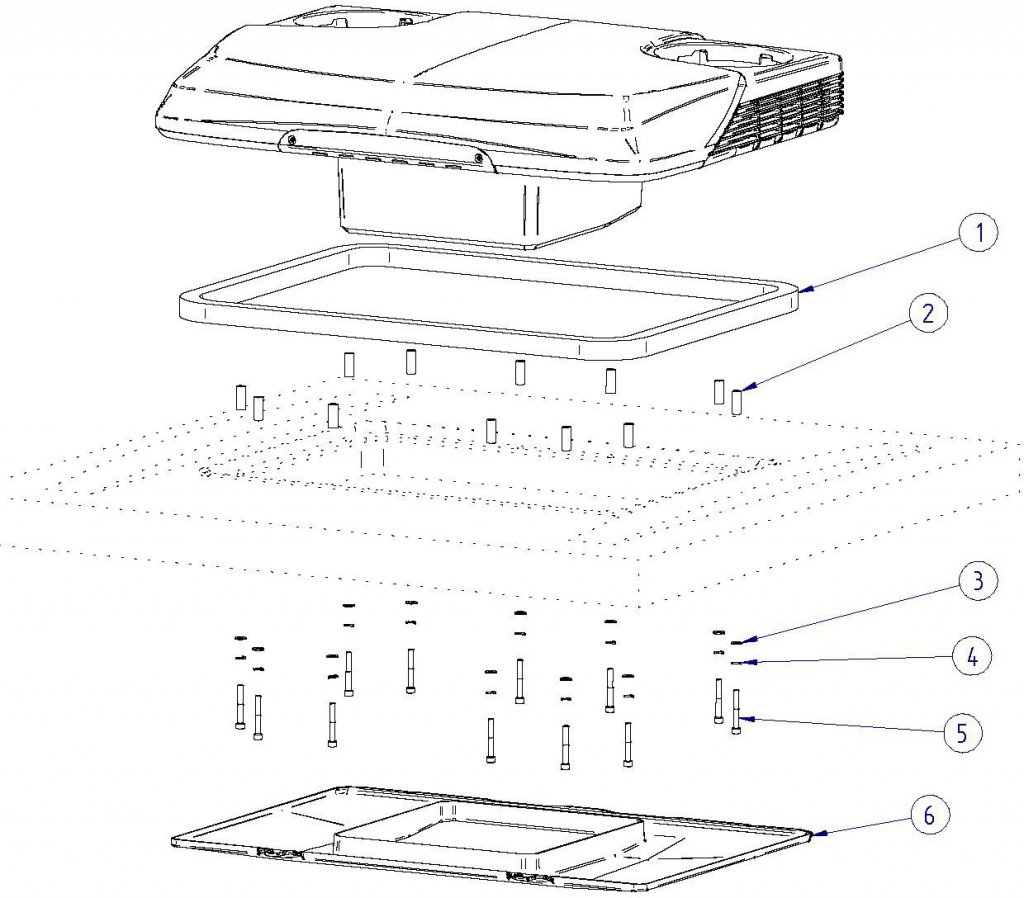 1
2
3
4
5
6