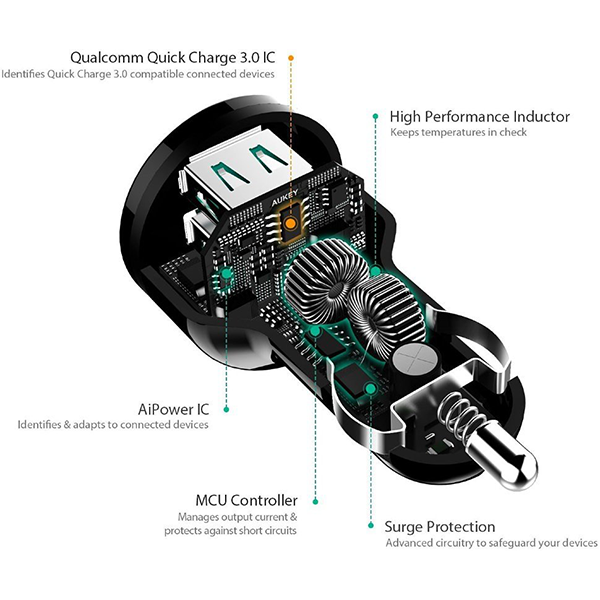 Qualcomm Quick Charge 3.0 IC
Identifies Quick Charge 3.0 compatible connected devices

High Performance Inductor
Keeps temperatures in check

AUKEY

AiPower IC
Identifies & adapts to connected devices

MCU Controller
Manages output current & protects against short circuits

Surge Protection
Advanced circuitry to safeguard your devices