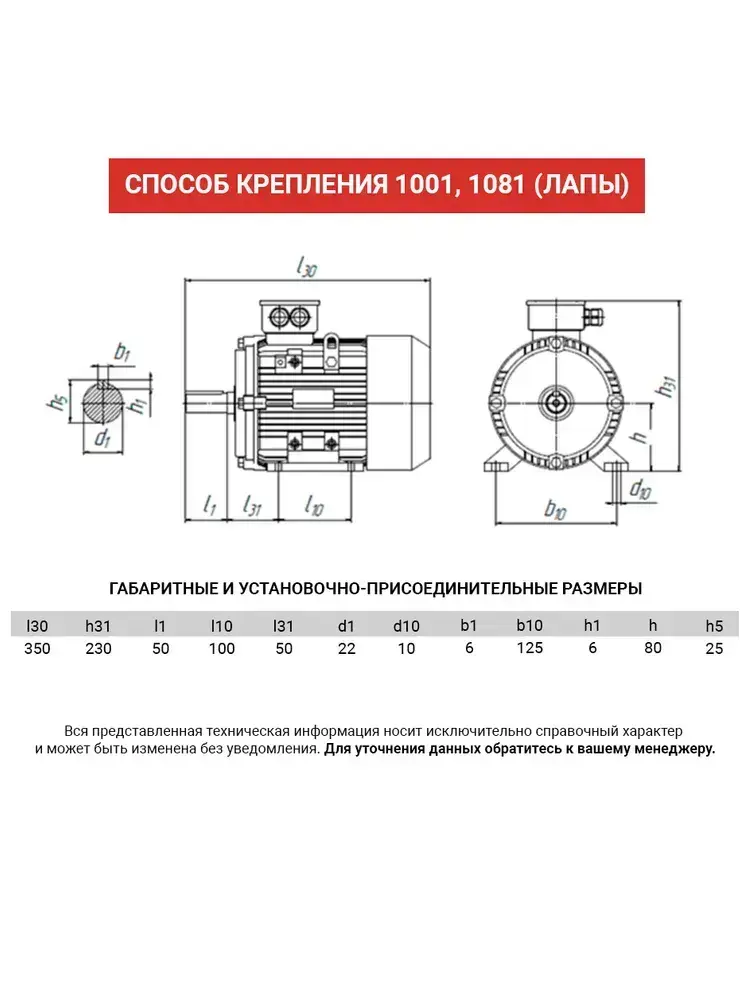 СПОСОБ КРЕПЛЕНИЯ 1001, 1081 (ЛАПЫ)

$l_{30}$

$b_1$

$h_5$

$h_1$

$d_1$

$l_1$

$l_{31}$

$l_{10}$

$h_{31}$

$h$

$d_{10}$

$b_{10}$

ГАБАРИТНЫЕ И УСТАНОВОЧНО-ПРИСОЕДИНИТЕЛЬНЫЕ РАЗМЕРЫ

| l30 | h31 | l1 | l10 | l31 | d1 | d10 | b1 | b10 | h1 | h | h5 |
|---|---|---|---|---|---|---|---|---|---|---|---|
| 350 | 230 | 50 | 100 | 50 | 22 | 10 | 6 | 125 | 6 | 80 | 25 |

Вся представленная техническая информация носит исключительно справочный характер и может быть изменена без уведомления. Для уточнения данных обратитесь к вашему менеджеру.