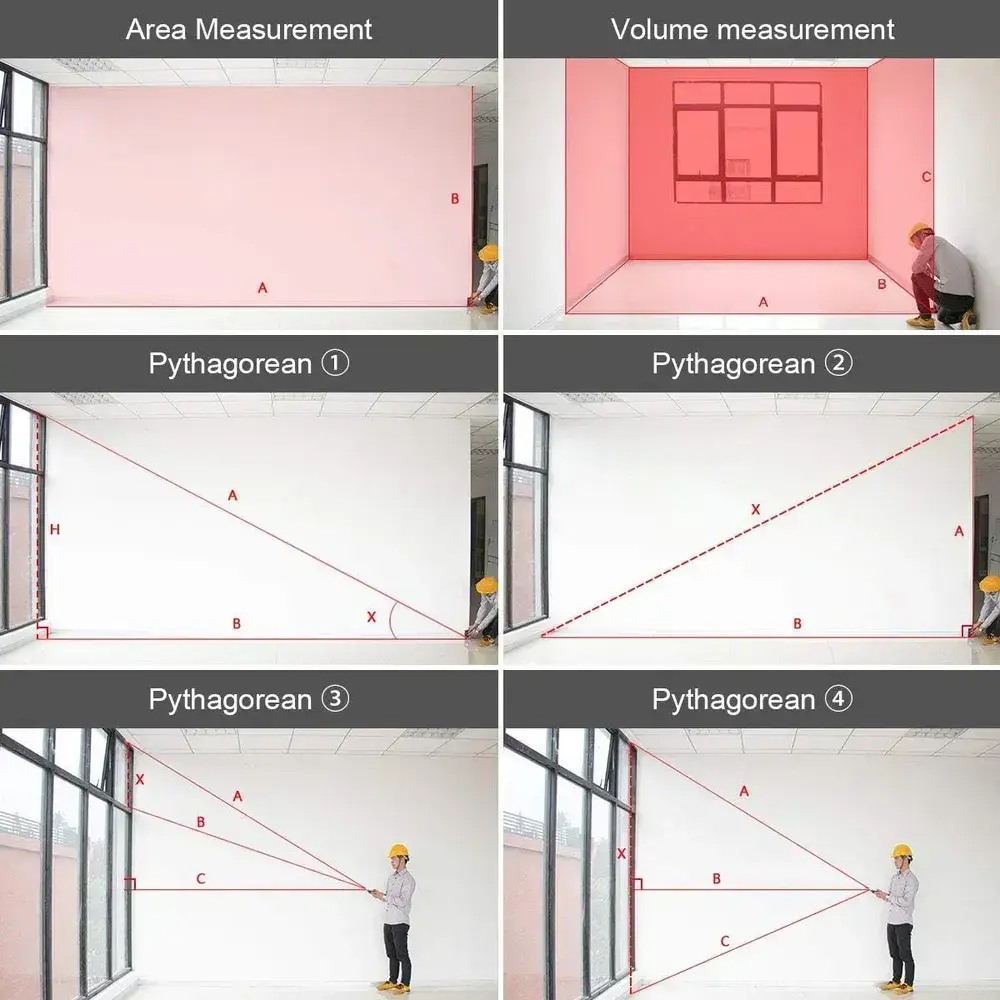 Area Measurement

B

A

Volume measurement

C

B

A

Pythagorean ①

A

H

X

B

Pythagorean ②

X

A

B

Pythagorean ③

X

A

B

C

Pythagorean ④

A

X

B

C