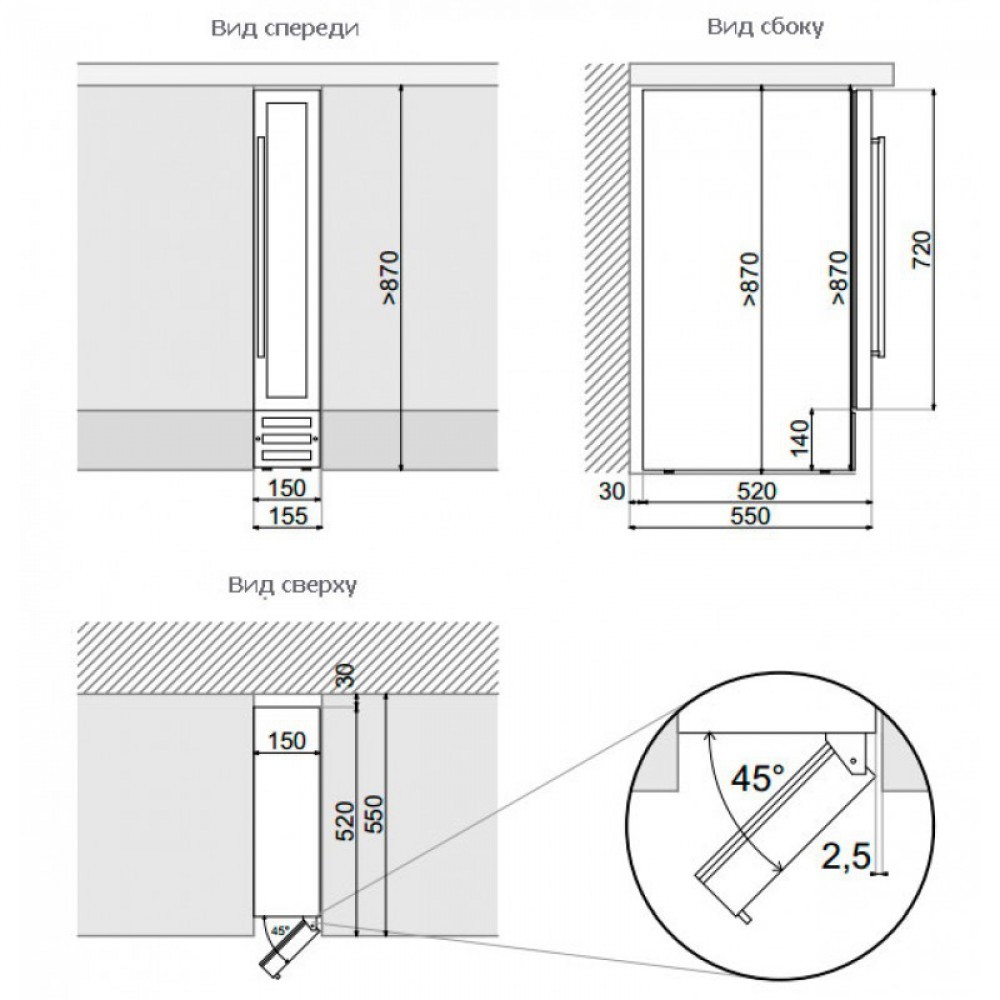 Вид спереди

>870

150

155

Вид сбоку

>870

>870

720

140

30

520

550

Вид сверху

30

150

520

550

45°

45°

2,5