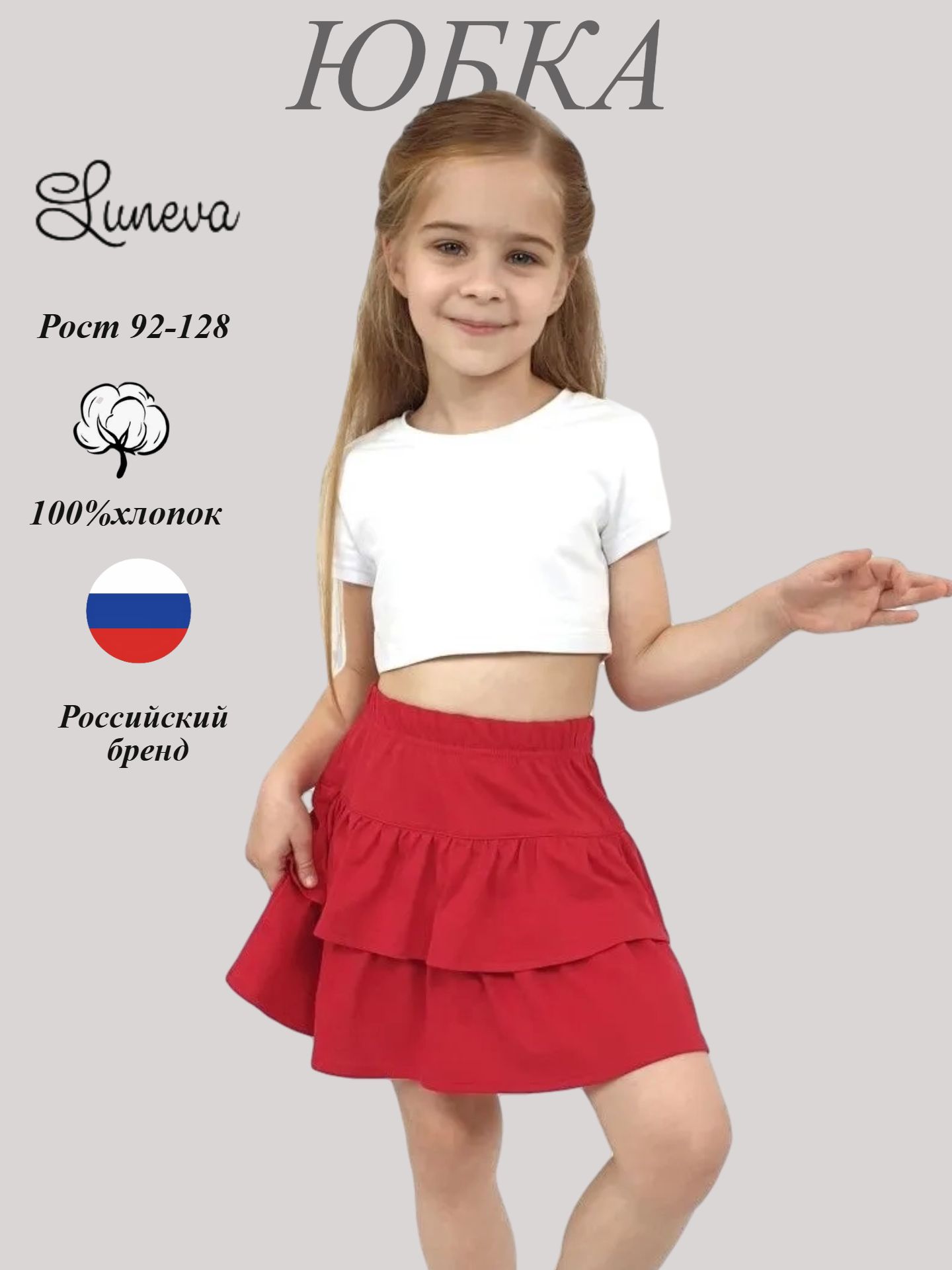 ЮБКА

Luneva

Рост 92-128

100%хлопок

Российский бренд