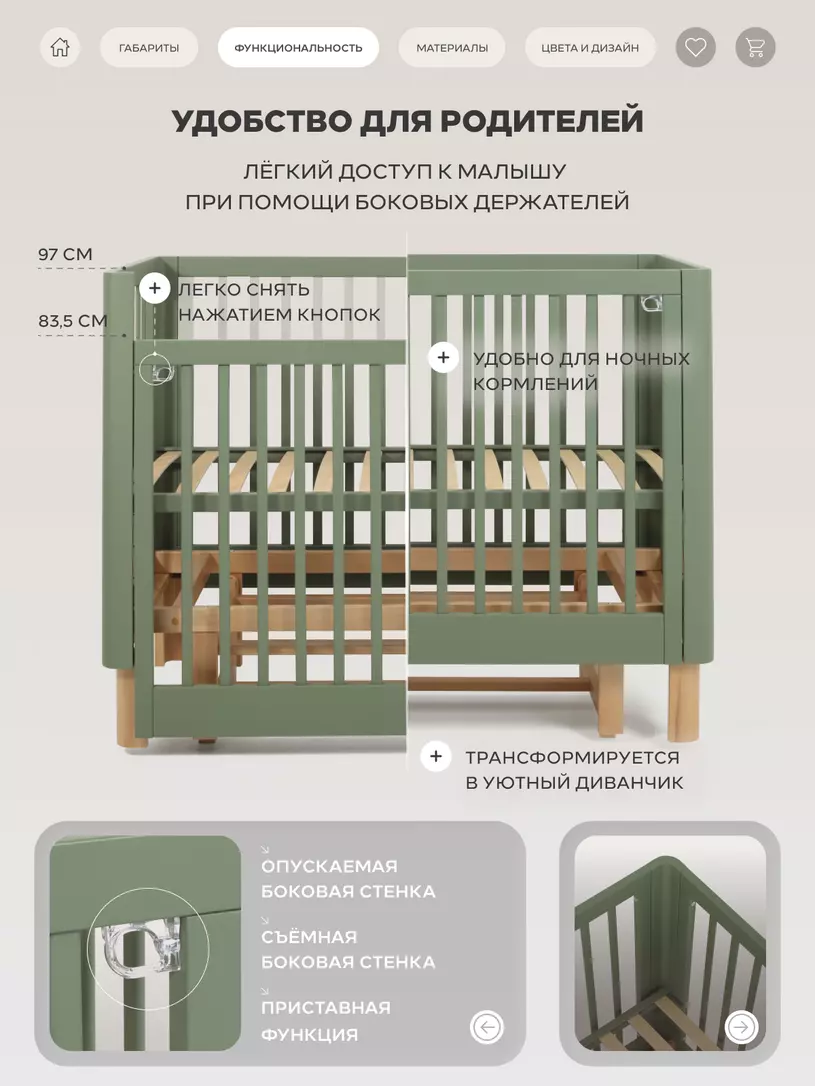 ГАБАРИТЫ
ФУНКЦИОНАЛЬНОСТЬ
МАТЕРИАЛЫ
ЦВЕТА И ДИЗАЙН

УДОБСТВО ДЛЯ РОДИТЕЛЕЙ

ЛЁГКИЙ ДОСТУП К МАЛЫШУ
ПРИ ПОМОЩИ БОКОВЫХ ДЕРЖАТЕЛЕЙ

97 СМ

83,5 СМ

+ ЛЕГКО СНЯТЬ НАЖАТИЕМ КНОПОК

+ УДОБНО ДЛЯ НОЧНЫХ КОРМЛЕНИЙ

+ ТРАНСФОРМИРУЕТСЯ В УЮТНЫЙ ДИВАНЧИК

ОПУСКАЕМАЯ БОКОВАЯ СТЕНКА

СЪЁМНАЯ БОКОВАЯ СТЕНКА

ПРИСТАВНАЯ ФУНКЦИЯ