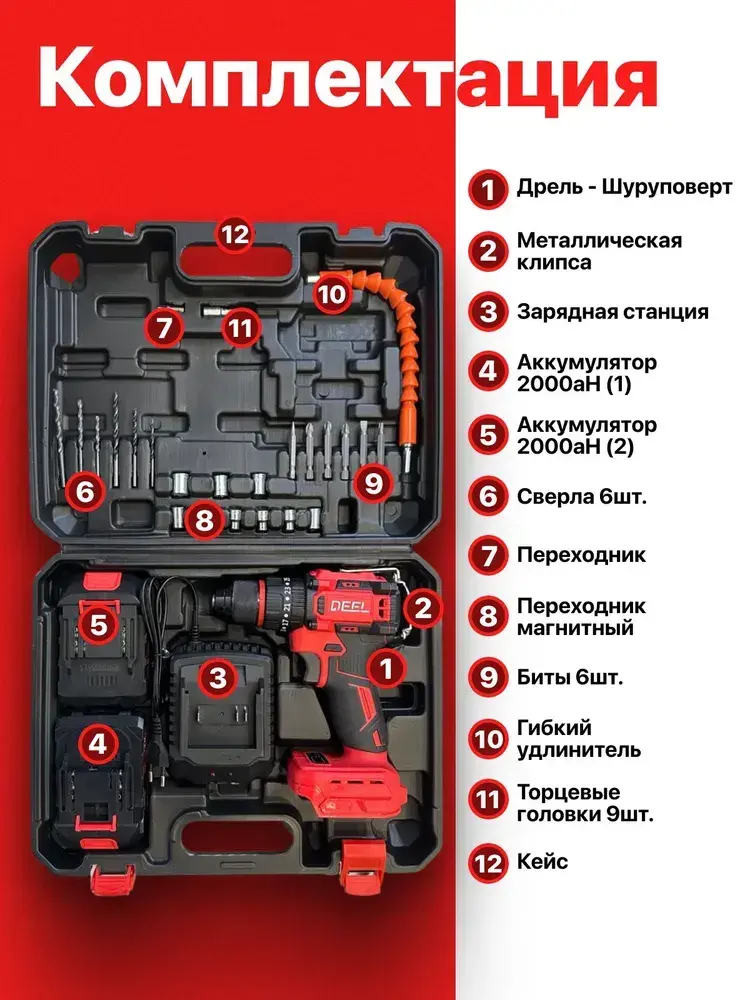 Комплектация

12
10
7
11
6
9
8
5
2
3
1
4
DEEL

1 Дрель - Шуруповерт
2 Металлическая клипса
3 Зарядная станция
4 Аккумулятор 2000аН (1)
5 Аккумулятор 2000аН (2)
6 Сверла 6шт.
7 Переходник
8 Переходник магнитный
9 Биты 6шт.
10 Гибкий удлинитель
11 Торцевые головки 9шт.
12 Кейс