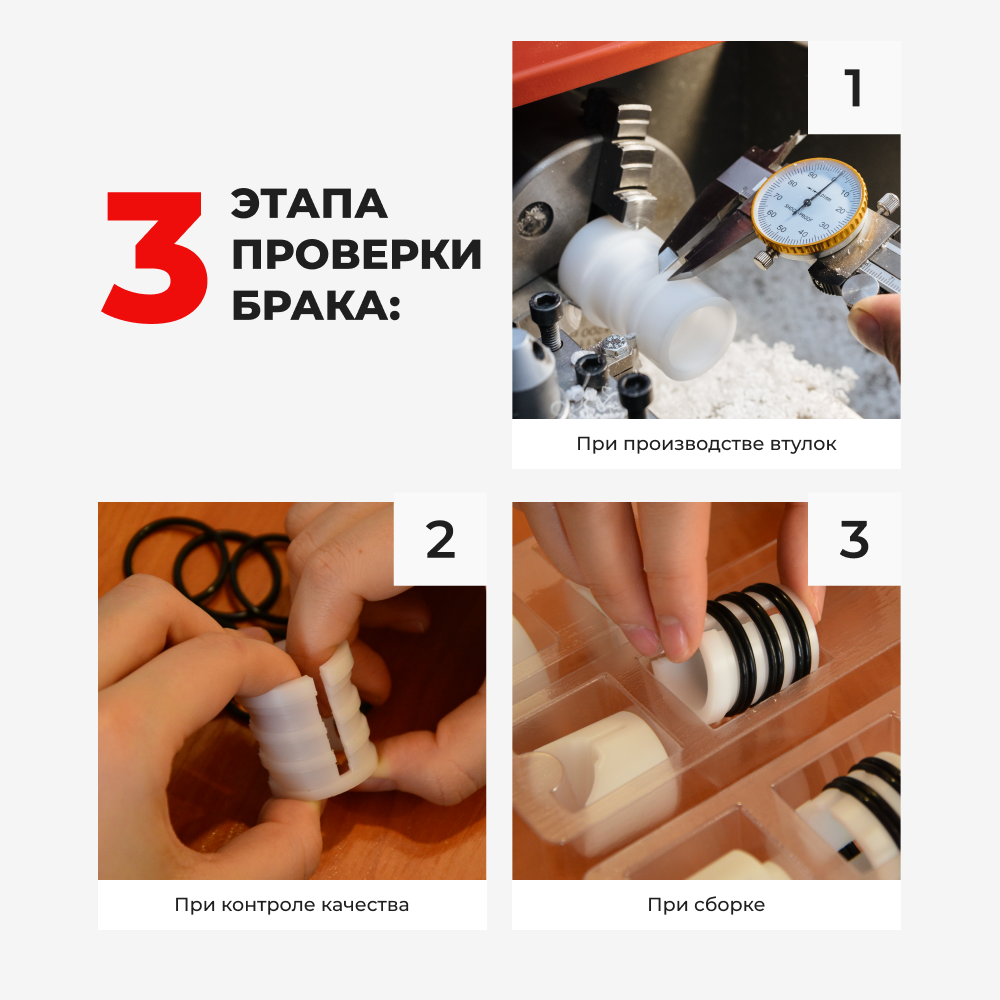 3 ЭТАПА ПРОВЕРКИ БРАКА:

1

При производстве втулок

2

При контроле качества

3

При сборке