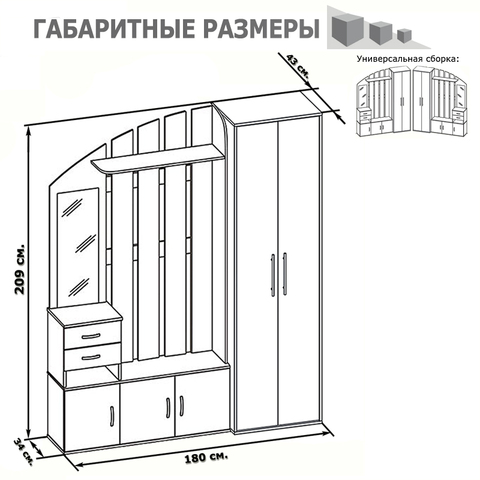 ГАБАРИТНЫЕ РАЗМЕРЫ

Универсальная сборка:

43 см.

209 см.

34 см.

180 см.