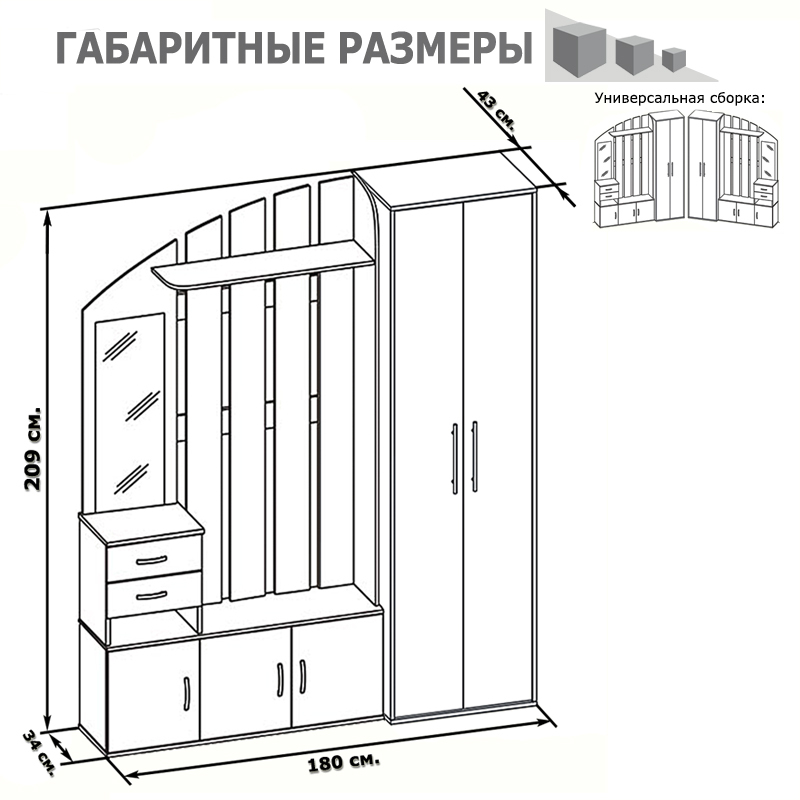 ГАБАРИТНЫЕ РАЗМЕРЫ

Универсальная сборка:

43 см.

209 см.

34 см.

180 см.