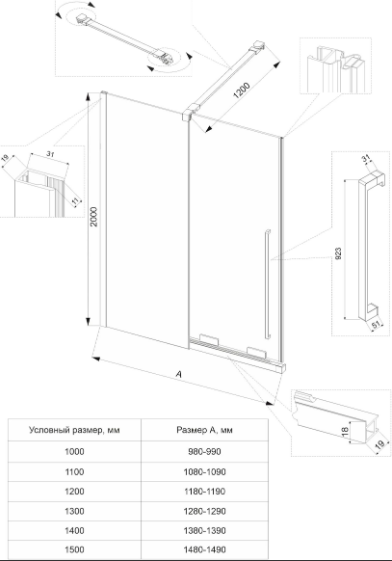 1200

19
31
11

2000

31
923
51

A

18
19

| Условный размер, мм | Размер А, мм |
|---|---|
| 1000 | 980-990 |
| 1100 | 1080-1090 |
| 1200 | 1180-1190 |
| 1300 | 1280-1290 |
| 1400 | 1380-1390 |
| 1500 | 1480-1490 |