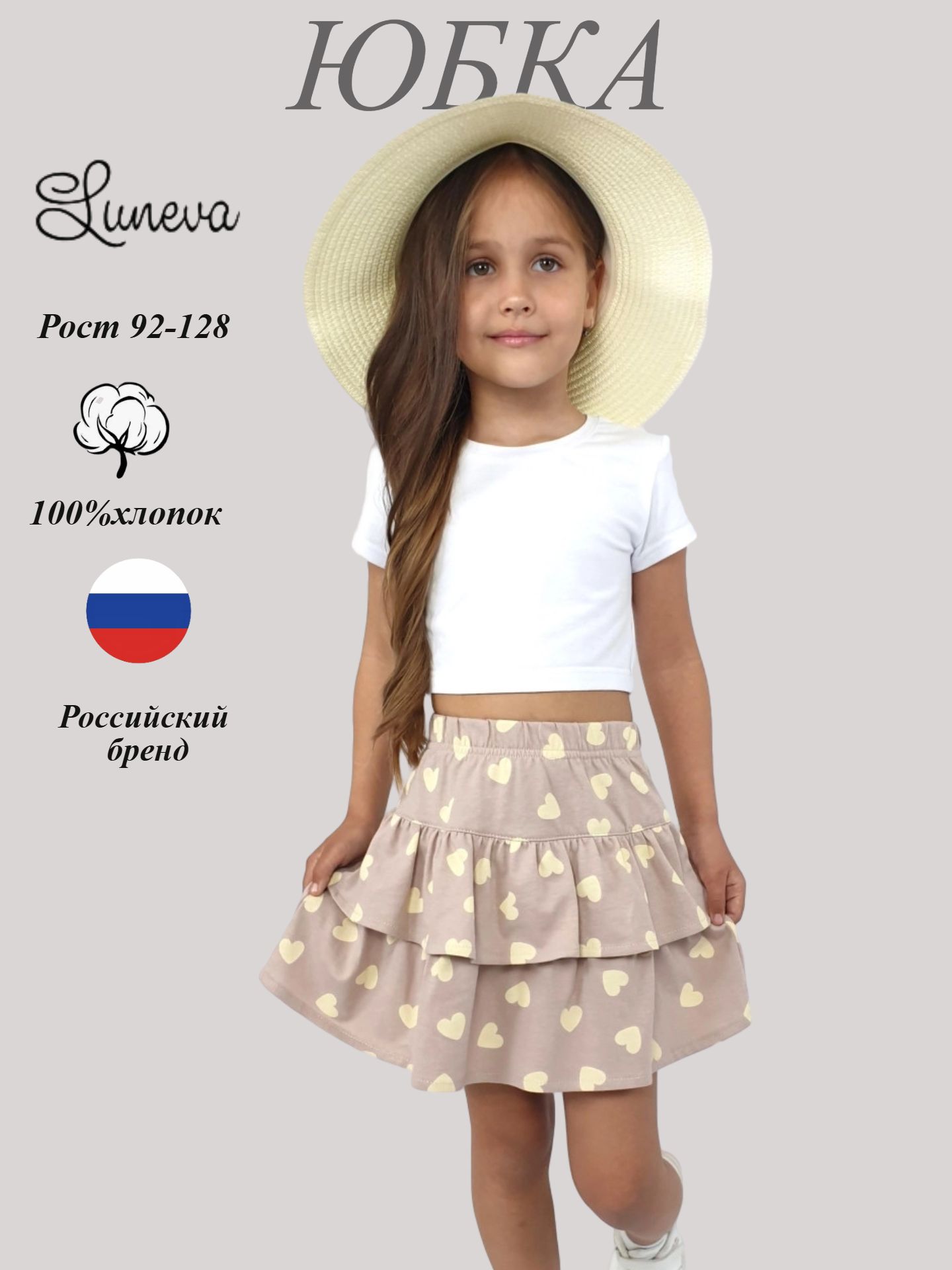 ЮБКА

Luneva

Рост 92-128

100%хлопок

Российский бренд