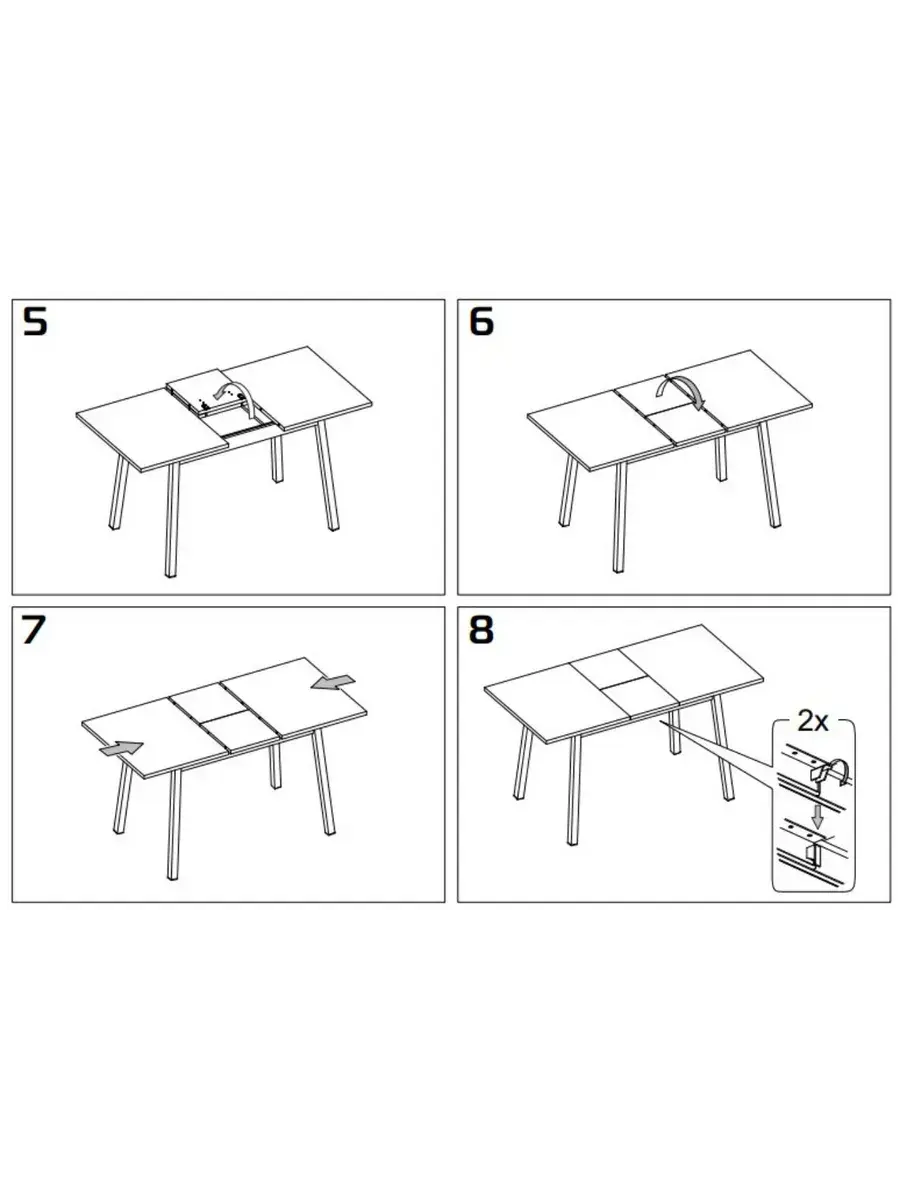 5

6

7

8

2x