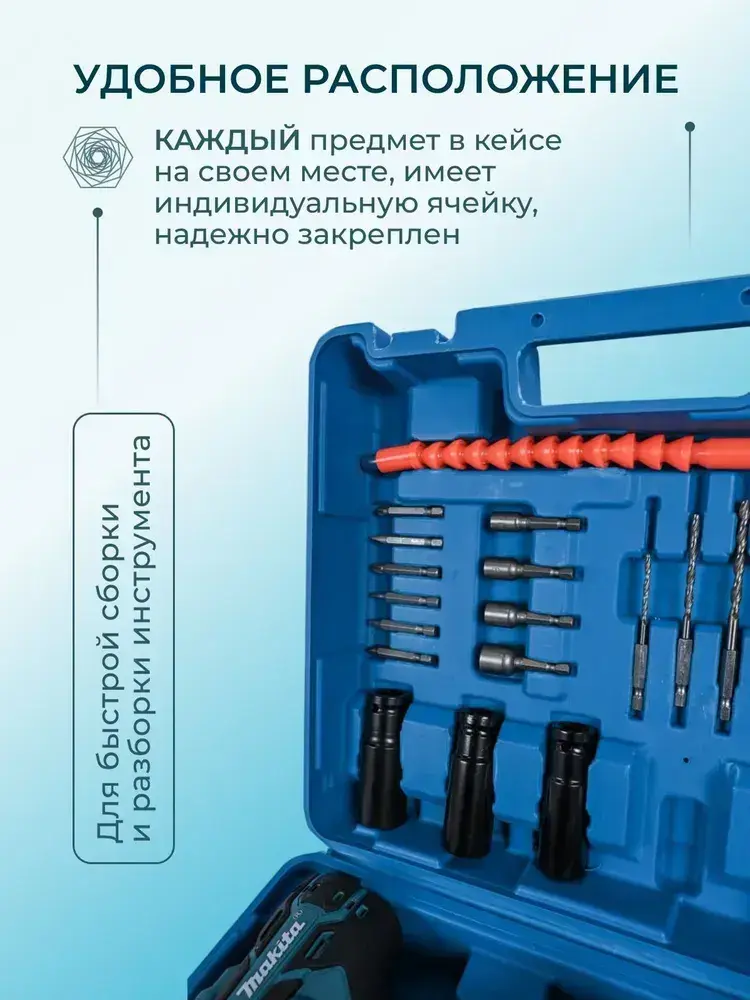 УДОБНОЕ РАСПОЛОЖЕНИЕ

КАЖДЫЙ предмет в кейсе на своем месте, имеет индивидуальную ячейку, надежно закреплен

Для быстрой сборки и разборки инструмента

makita