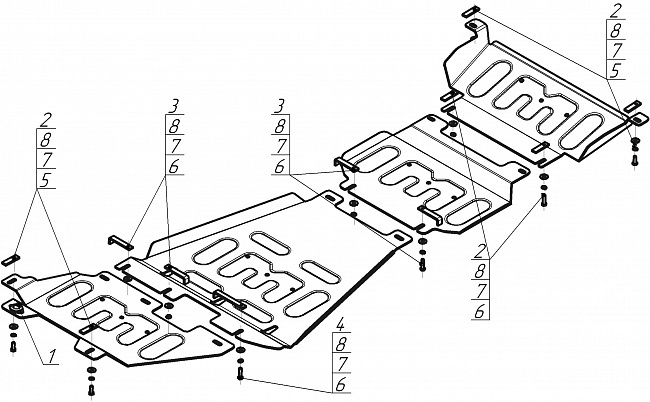 2
8
7
5

3
8
7
6

3
8
7
6

2
8
7
5

2
8
7
6

4
8
7
6

1