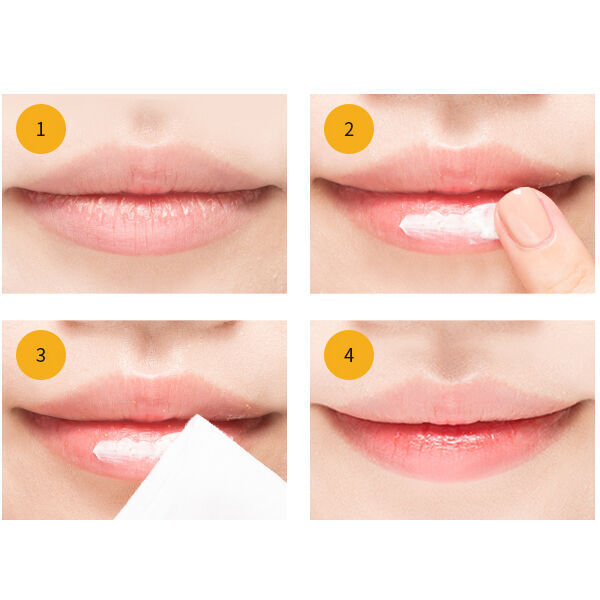 1

2

3

4