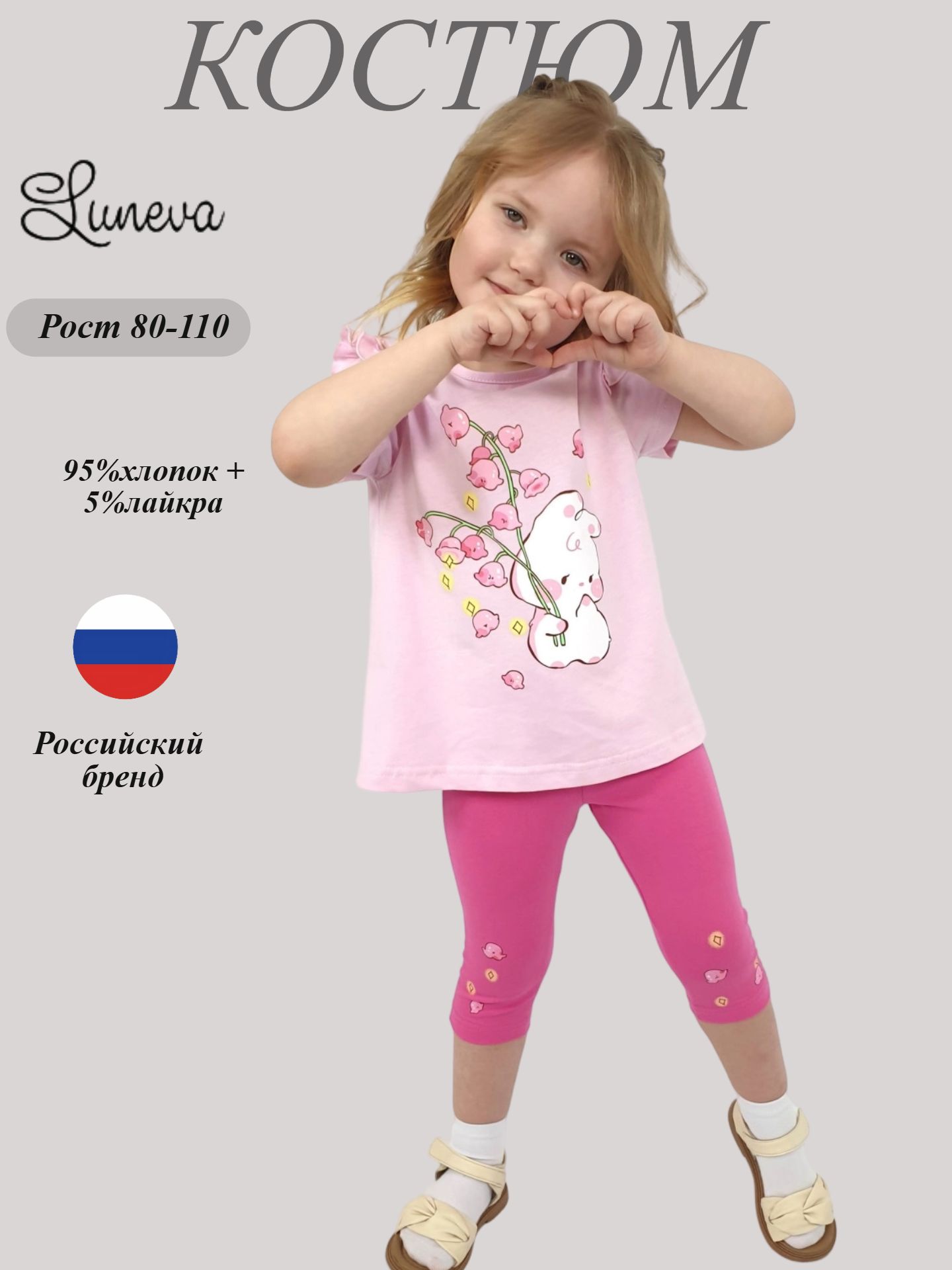 КОСТЮМ

Luneva

Рост 80-110

95%хлопок +
5%лайкра

Российский
бренд