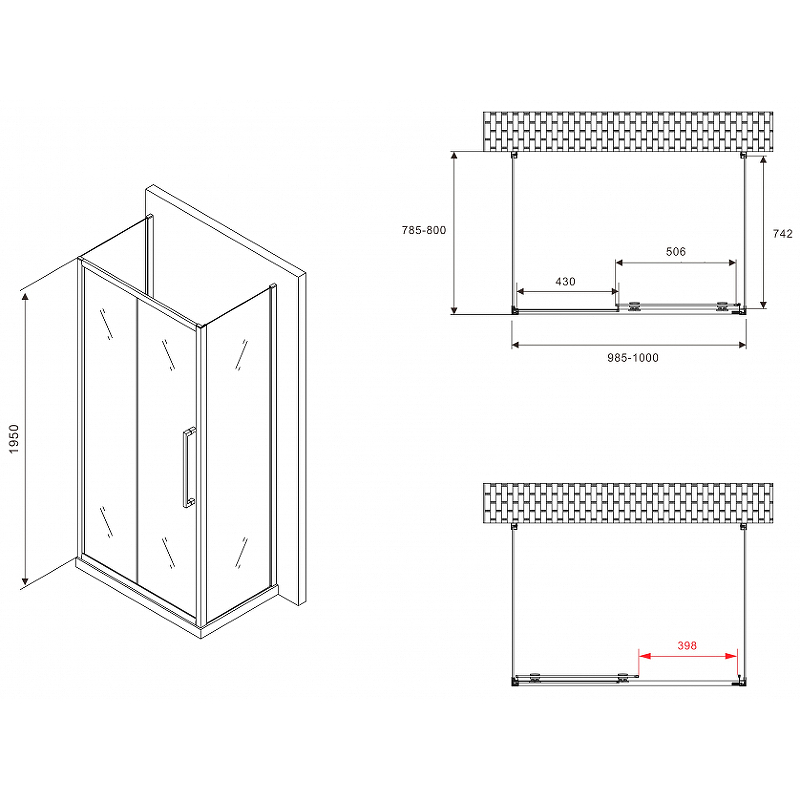 1950

785-800

742

506

430

985-1000

398