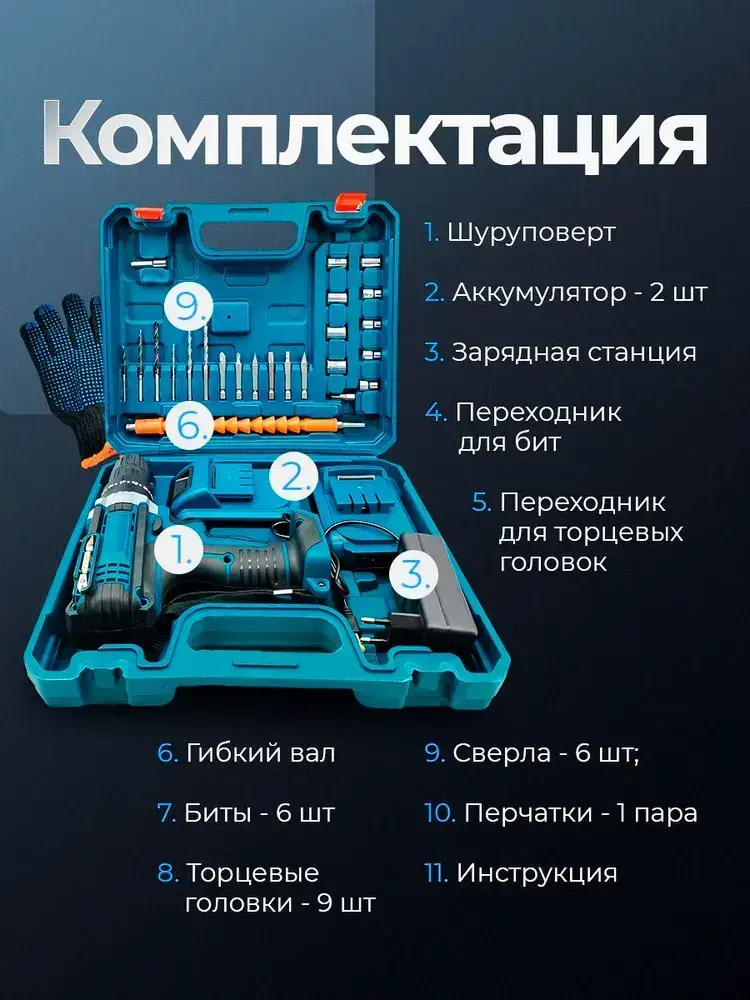 Комплектация

9.

6.

2.

1.

3.

1. Шуруповерт

2. Аккумулятор - 2 шт

3. Зарядная станция

4. Переходник для бит

5. Переходник для торцевых головок

6. Гибкий вал

7. Биты - 6 шт

8. Торцевые головки - 9 шт

9. Сверла - 6 шт;

10. Перчатки - 1 пара

11. Инструкция