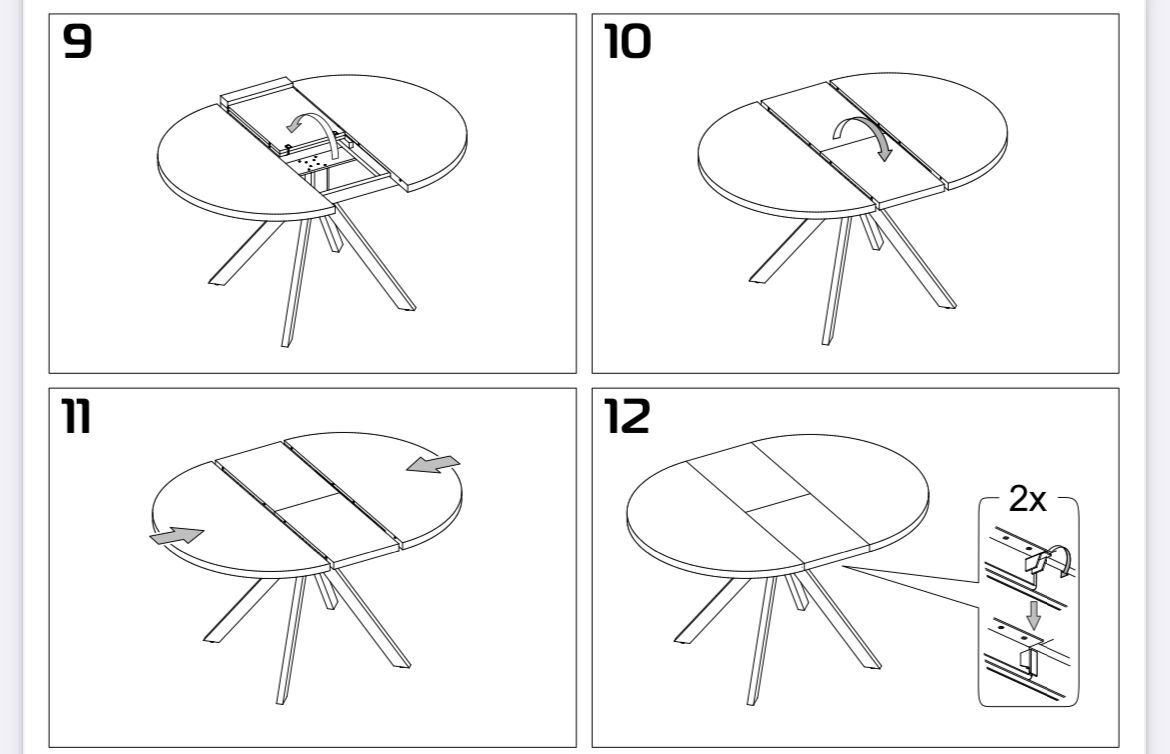 9

10

11

12

2x