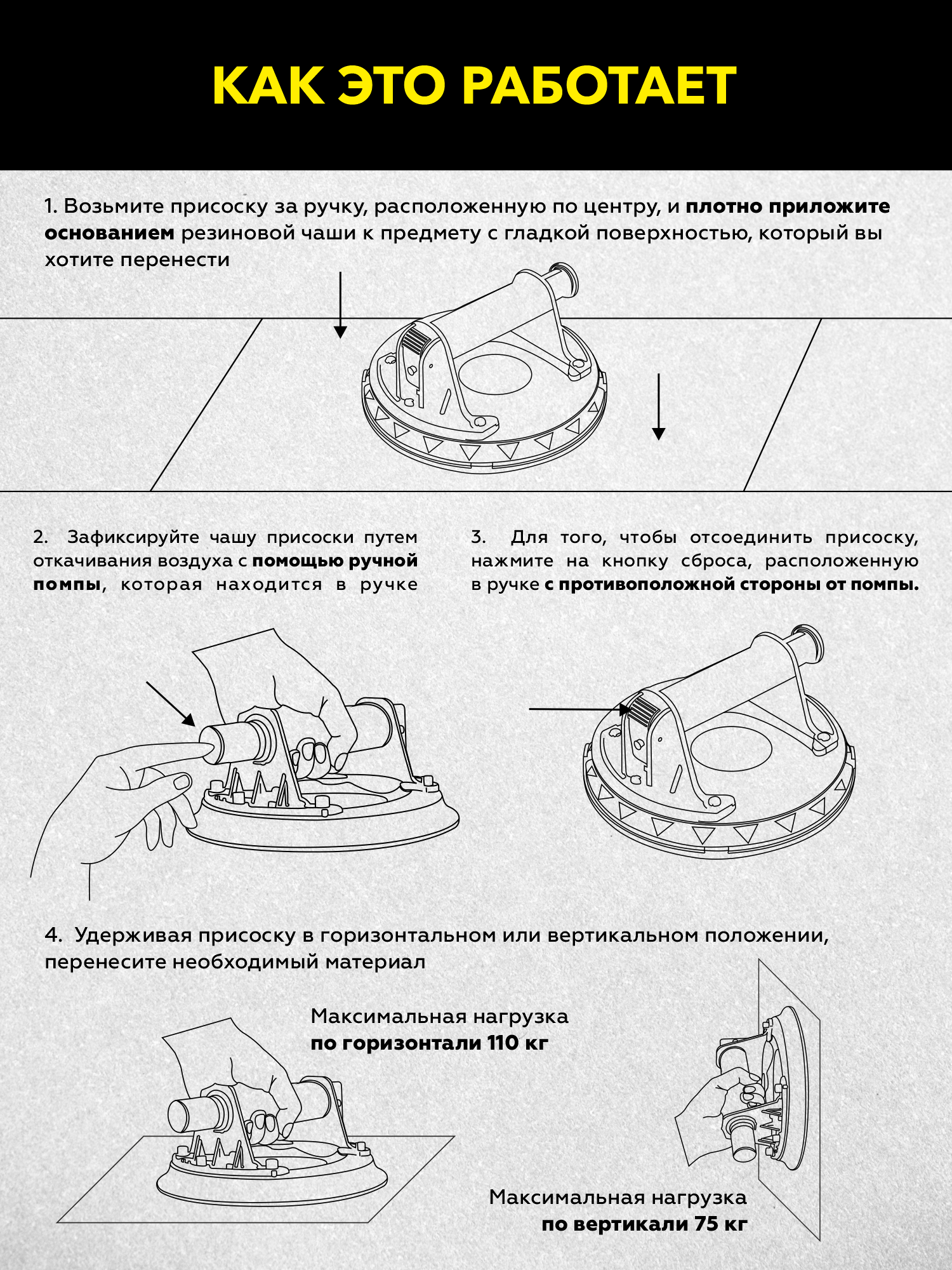 КАК ЭТО РАБОТАЕТ

1. Возьмите присоску за ручку, расположенную по центру, и плотно приложите основанием резиновой чаши к предмету с гладкой поверхностью, который вы хотите перенести

2. Зафиксируйте чашу присоски путем откачивания воздуха с помощью ручной помпы, которая находится в ручке

3. Для того, чтобы отсоединить присоску, нажмите на кнопку сброса, расположенную в ручке с противоположной стороны от помпы.

4. Удерживая присоску в горизонтальном или вертикальном положении, перенесите необходимый материал

Максимальная нагрузка
по горизонтали 110 кг

Максимальная нагрузка
по вертикали 75 кг