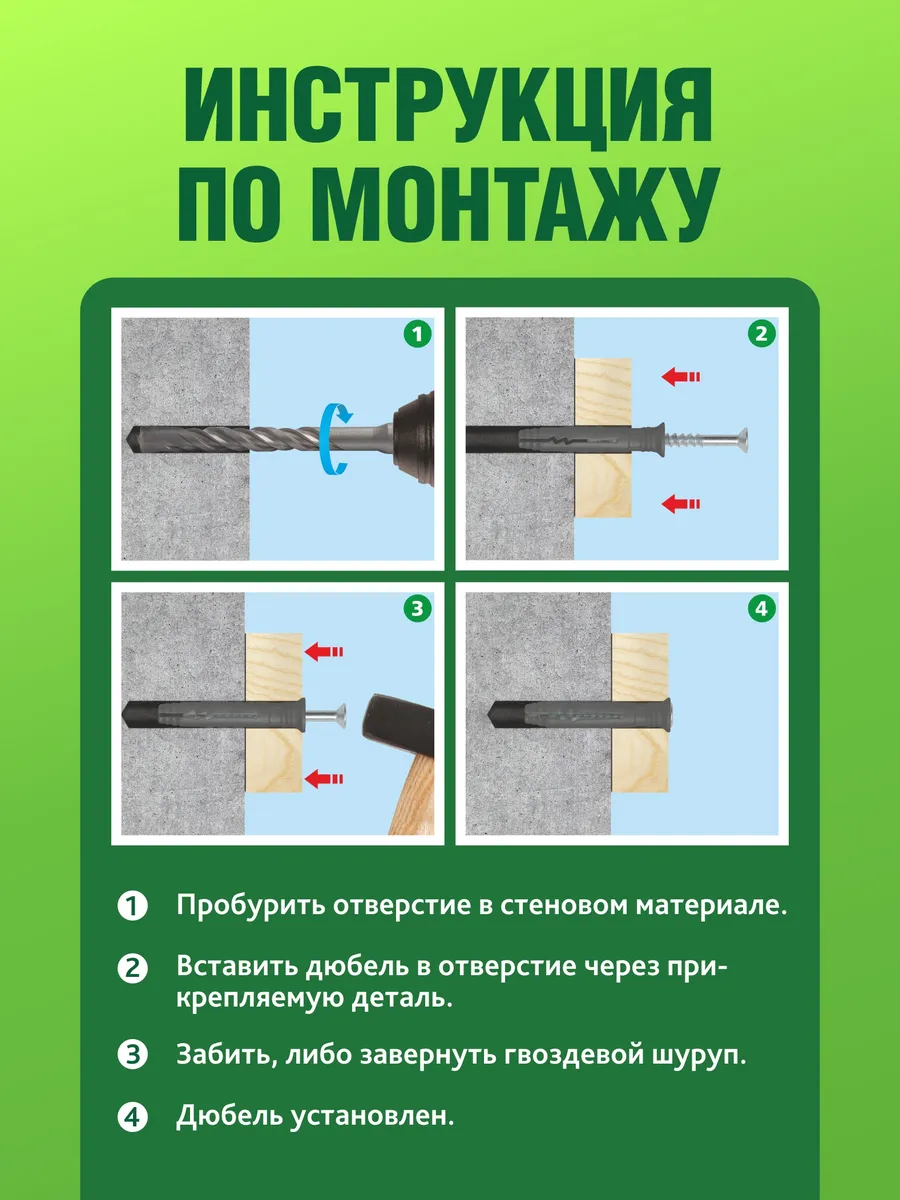 ИНСТРУКЦИЯ ПО МОНТАЖУ

1

2

3

4

1 Пробурить отверстие в стеновом материале.

2 Вставить дюбель в отверстие через прикрепляемую деталь.

3 Забить, либо завернуть гвоздевой шуруп.

4 Дюбель установлен.