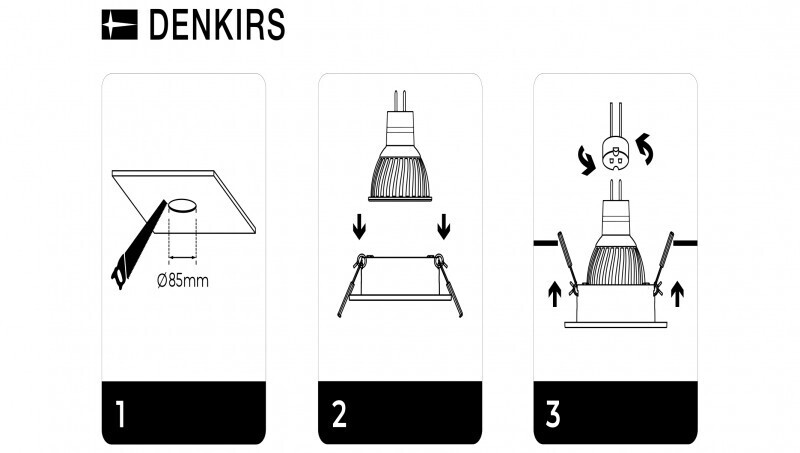 DENKIRS

Ø85mm

1

2

3