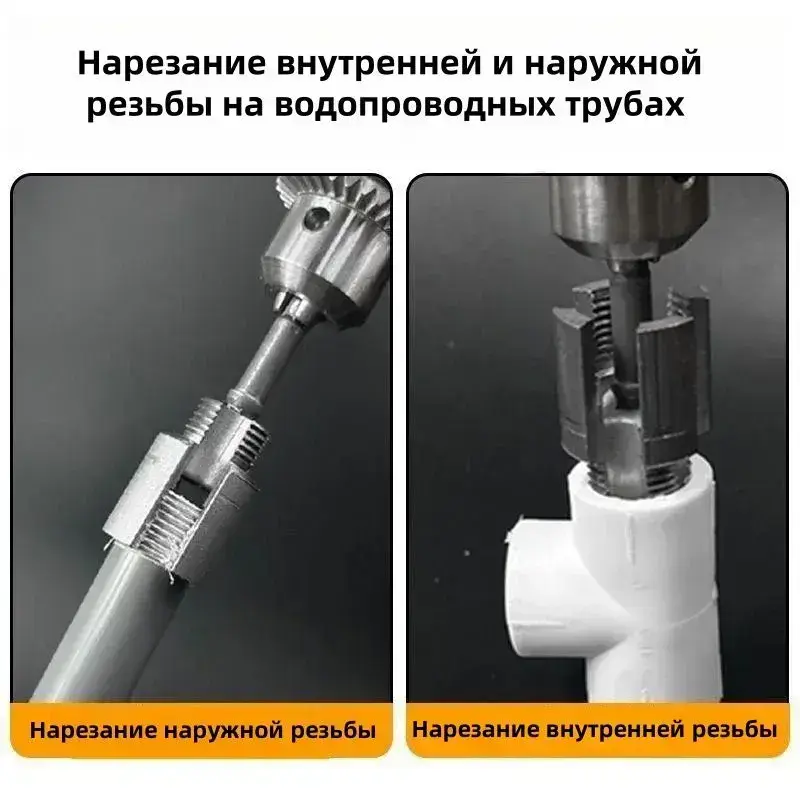 Нарезание внутренней и наружной резьбы на водопроводных трубах

Нарезание наружной резьбы

Нарезание внутренней резьбы