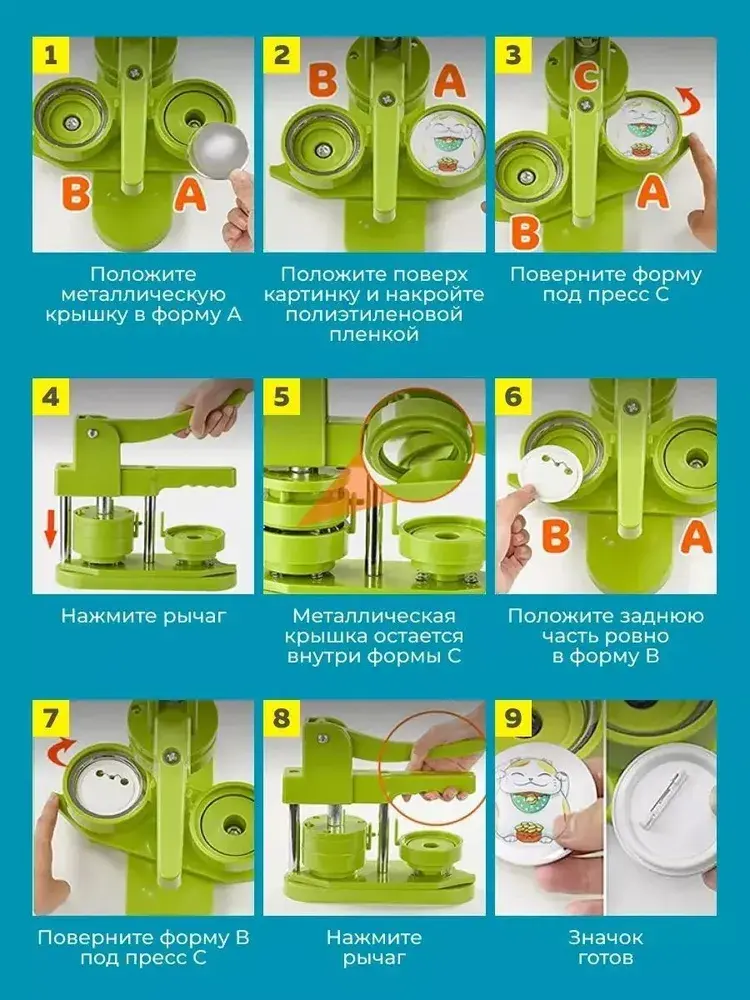 1
B
A
Положите металлическую крышку в форму А

2
B
A
Положите поверх картинку и накройте полиэтиленовой пленкой

3
C
A
B
Поверните форму под пресс С

4
Нажмите рычаг

5
Металлическая крышка остается внутри формы С

6
B
A
Положите заднюю часть ровно в форму В

7
Поверните форму В под пресс С

8
Нажмите рычаг

9
Значок готов