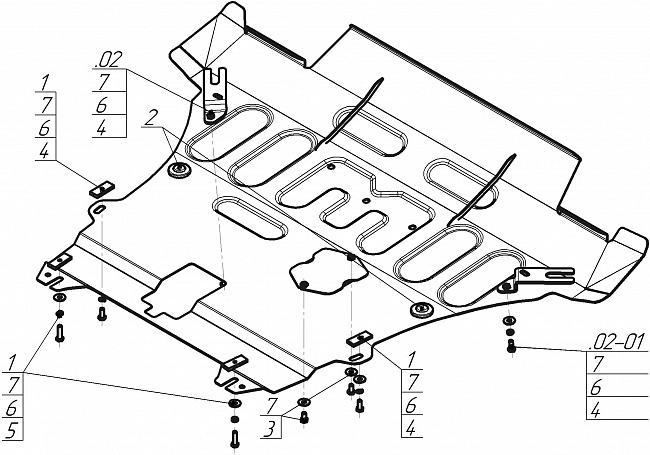 .02
7
6
4

1
7
6
4

2

1
7
6
5

7
3

1
7
6
4

.02-01
7
6
4