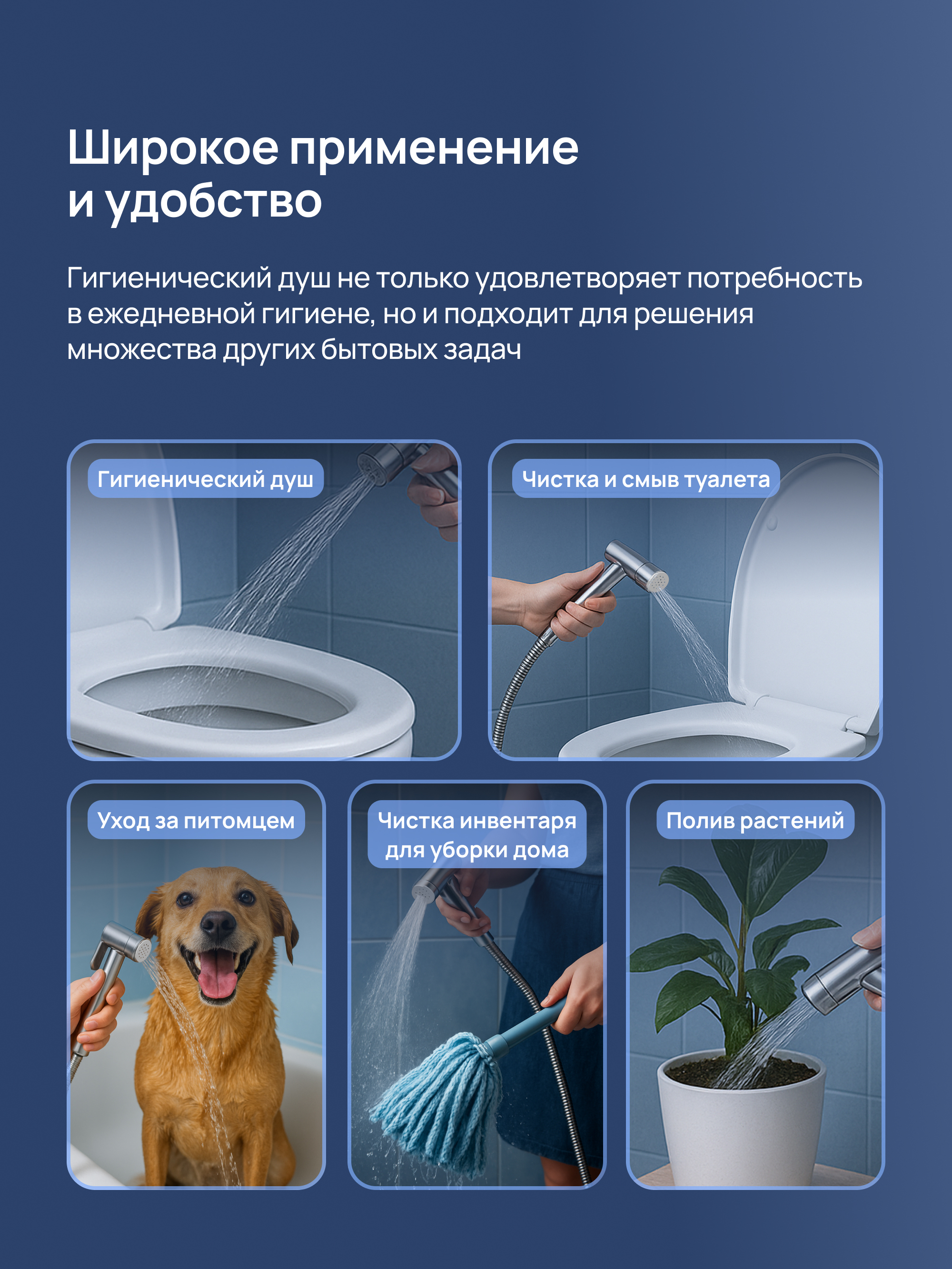 Широкое применение и удобство

Гигиенический душ не только удовлетворяет потребность в ежедневной гигиене, но и подходит для решения множества других бытовых задач

Гигиенический душ

Чистка и смыв туалета

Уход за питомцем

Чистка инвентаря для уборки дома

Полив растений