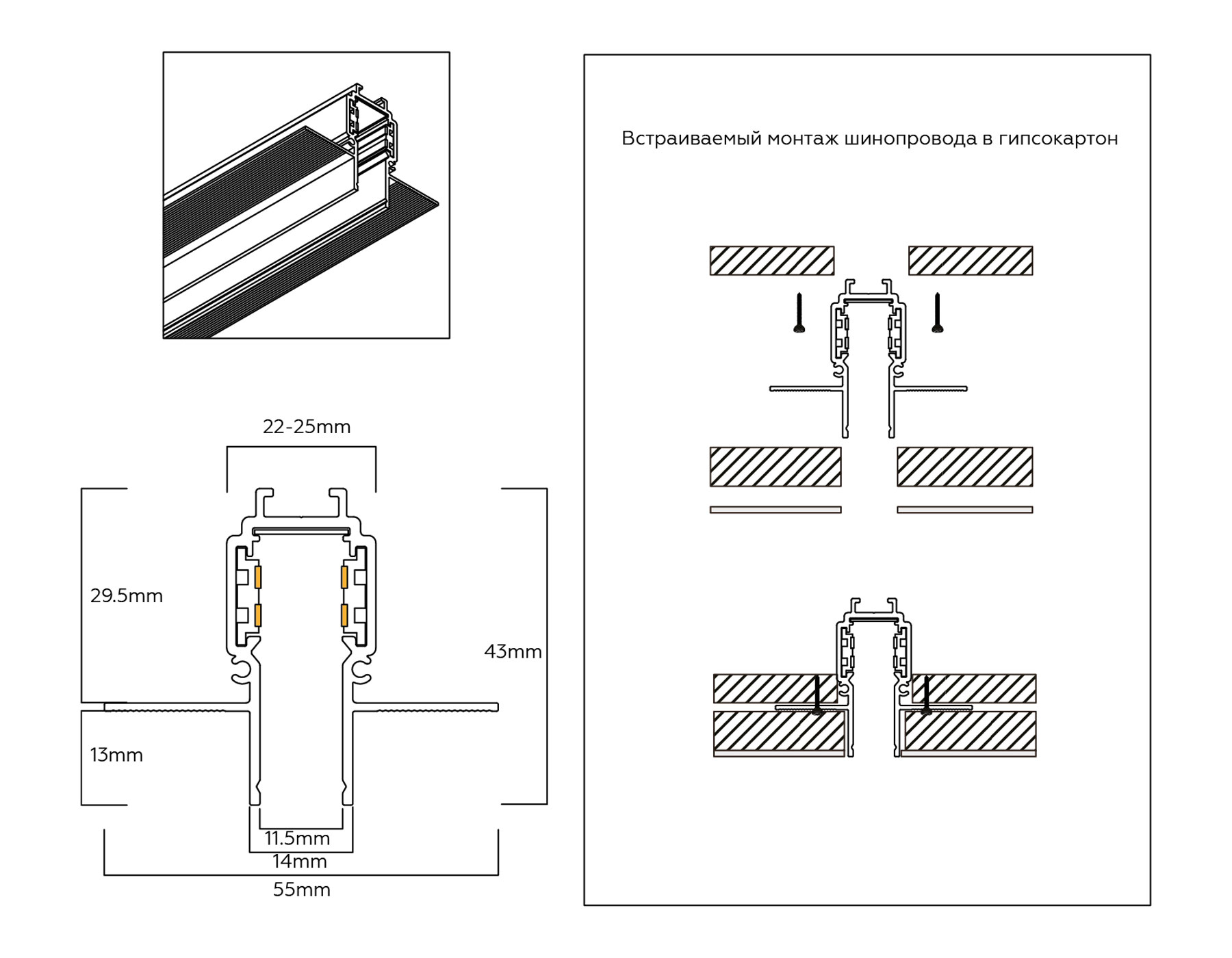 22-25mm

29.5mm

43mm

13mm

11.5mm

14mm

55mm

Встраиваемый монтаж шинопровода в гипсокартон