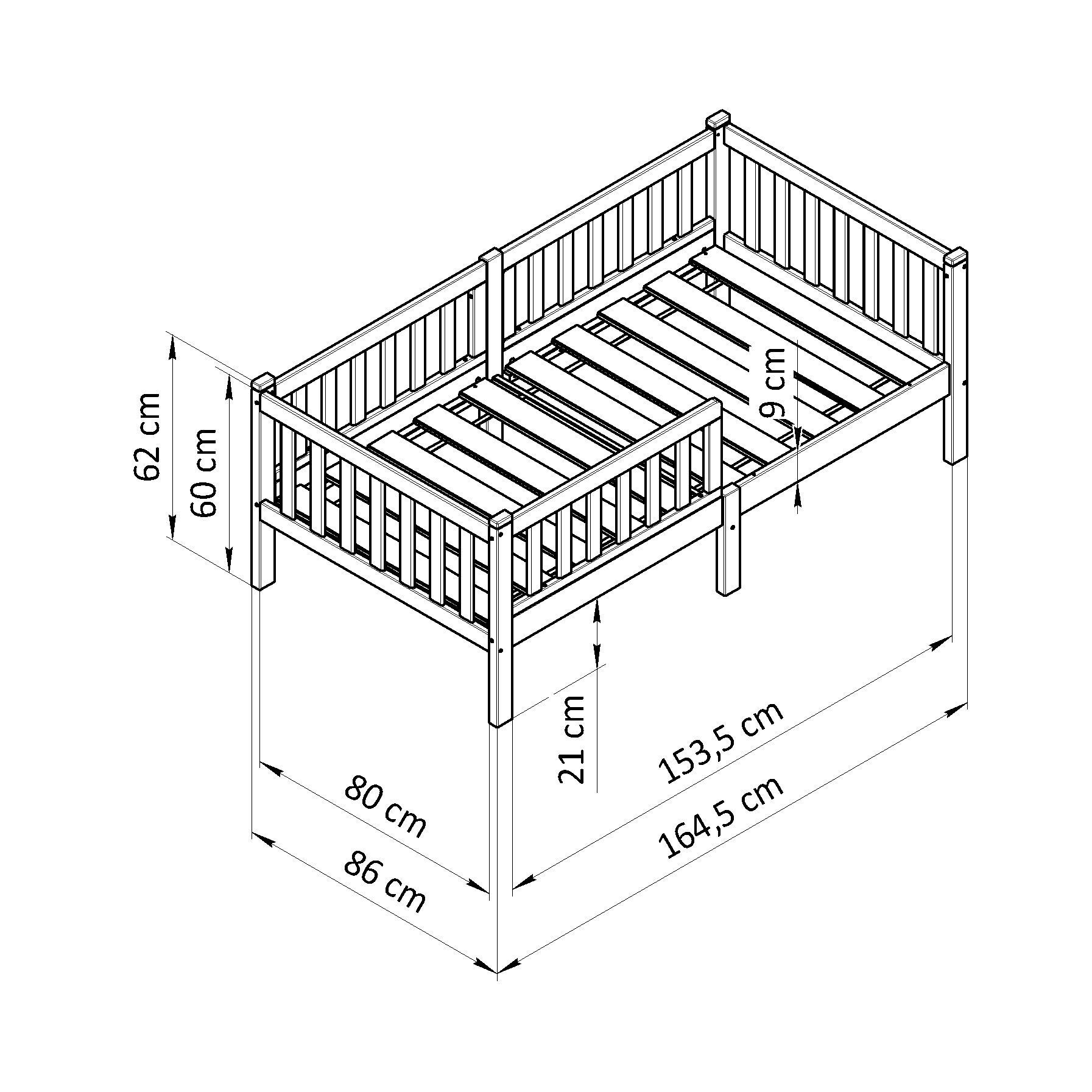 62 cm
60 cm
9 cm
21 cm
153,5 cm
164,5 cm
80 cm
86 cm