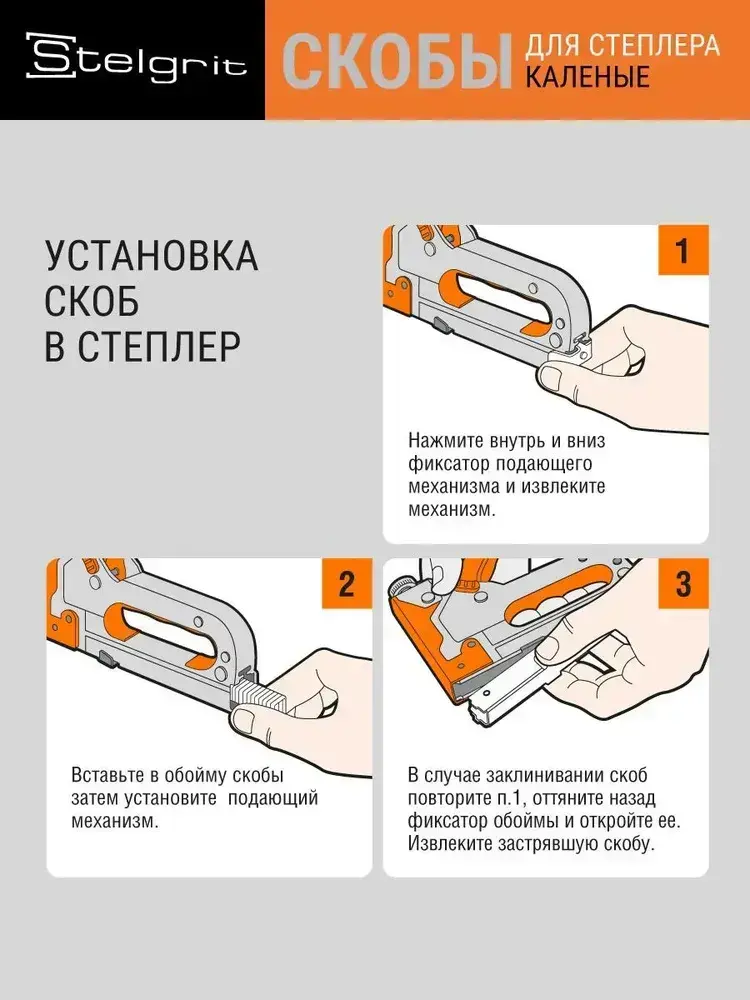 Stelgrit

СКОБЫ ДЛЯ СТЕПЛЕРА КАЛЕНЫЕ

УСТАНОВКА СКОБ В СТЕПЛЕР

1

Нажмите внутрь и вниз фиксатор подающего механизма и извлеките механизм.

2

Вставьте в обойму скобы затем установите подающий механизм.

3

В случае заклинивании скоб повторите п.1, оттяните назад фиксатор обоймы и откройте ее. Извлеките застрявшую скобу.