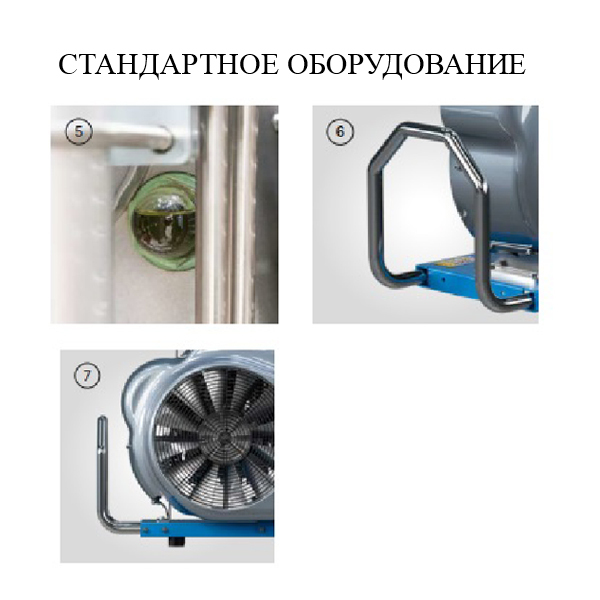 СТАНДАРТНОЕ ОБОРУДОВАНИЕ

5

6

7